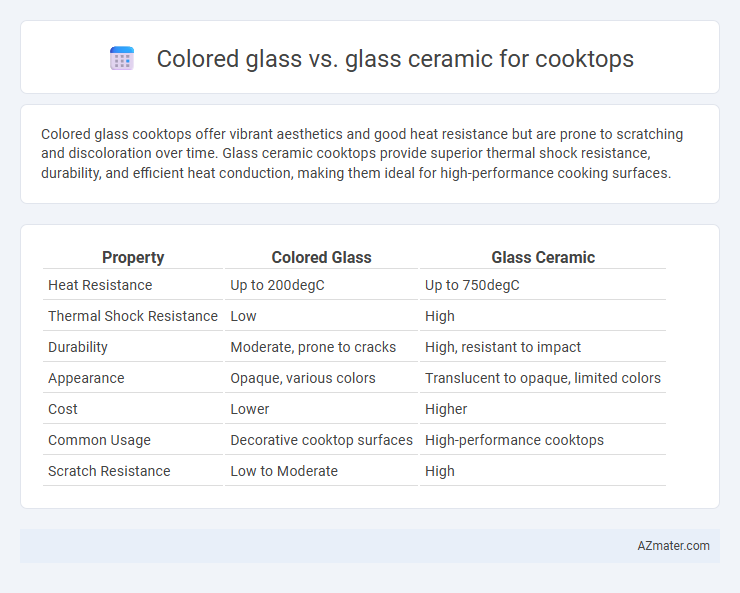 Colored glass vs. glass ceramic for cooktops

Colored glass cooktops offer vibrant aesthetics and good heat resistance but are prone to scratching and discoloration over time. Glass ceramic cooktops provide superior thermal shock resistance, durability, and efficient heat conduction, making them ideal for high-performance cooking surfaces.

| Property | Colored Glass | Glass Ceramic |
|---|---|---|
| Heat Resistance | Up to 200degC | Up to 750degC |
| Thermal Shock Resistance | Low | High |
| Durability | Moderate, prone to cracks | High, resistant to impact |
| Appearance | Opaque, various colors | Translucent to opaque, limited colors |
| Cost | Lower | Higher |
| Common Usage | Decorative cooktop surfaces | High-performance cooktops |
| Scratch Resistance | Low to Moderate | High |

AZmater.com