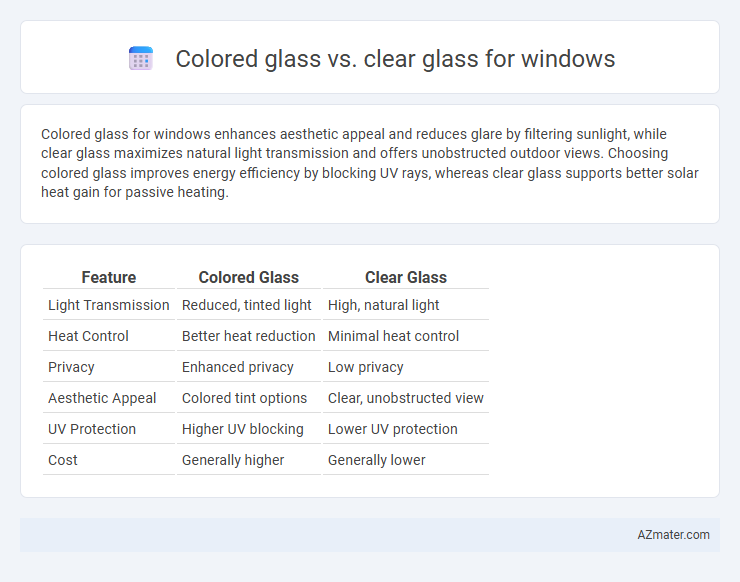 Colored glass vs. clear glass for windows

Colored glass for windows enhances aesthetic appeal and reduces glare by filtering sunlight, while clear glass maximizes natural light transmission and offers unobstructed outdoor views. Choosing colored glass improves energy efficiency by blocking UV rays, whereas clear glass supports better solar heat gain for passive heating.

| Feature | Colored Glass | Clear Glass |
|---|---|---|
| Light Transmission | Reduced, tinted light | High, natural light |
| Heat Control | Better heat reduction | Minimal heat control |
| Privacy | Enhanced privacy | Low privacy |
| Aesthetic Appeal | Colored tint options | Clear, unobstructed view |
| UV Protection | Higher UV blocking | Lower UV protection |
| Cost | Generally higher | Generally lower |

AZmater.com