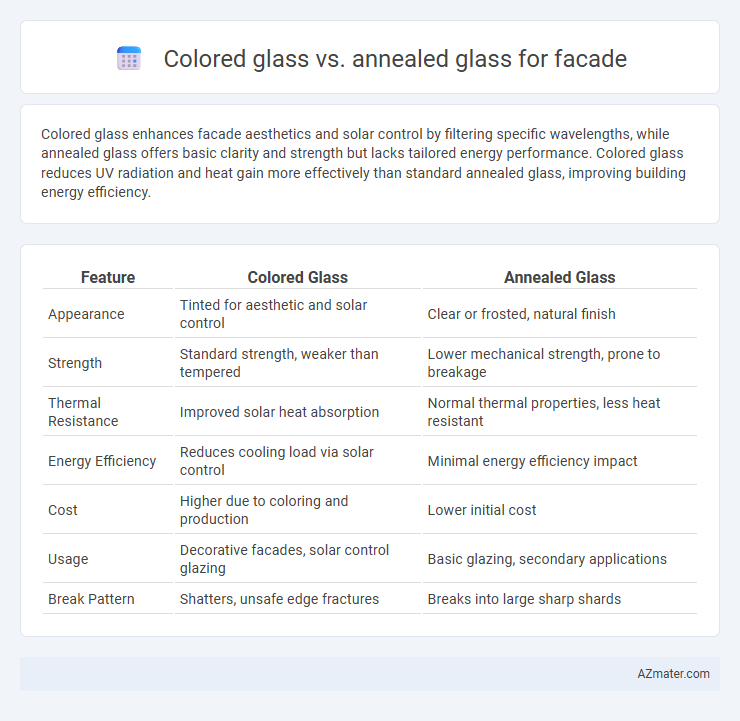 Colored glass vs. annealed glass for facade

Colored glass enhances facade aesthetics and solar control by filtering specific wavelengths, while annealed glass offers basic clarity and strength but lacks tailored energy performance. Colored glass reduces UV radiation and heat gain more effectively than standard annealed glass, improving building energy efficiency.

| Feature | Colored Glass | Annealed Glass |
|---|---|---|
| Appearance | Tinted for aesthetic and solar control | Clear or frosted, natural finish |
| Strength | Standard strength, weaker than tempered | Lower mechanical strength, prone to breakage |
| Thermal Resistance | Improved solar heat absorption | Normal thermal properties, less heat resistant |
| Energy Efficiency | Reduces cooling load via solar control | Minimal energy efficiency impact |
| Cost | Higher due to coloring and production | Lower initial cost |
| Usage | Decorative facades, solar control glazing | Basic glazing, secondary applications |
| Break Pattern | Shatters, unsafe edge fractures | Breaks into large sharp shards |

AZmater.com