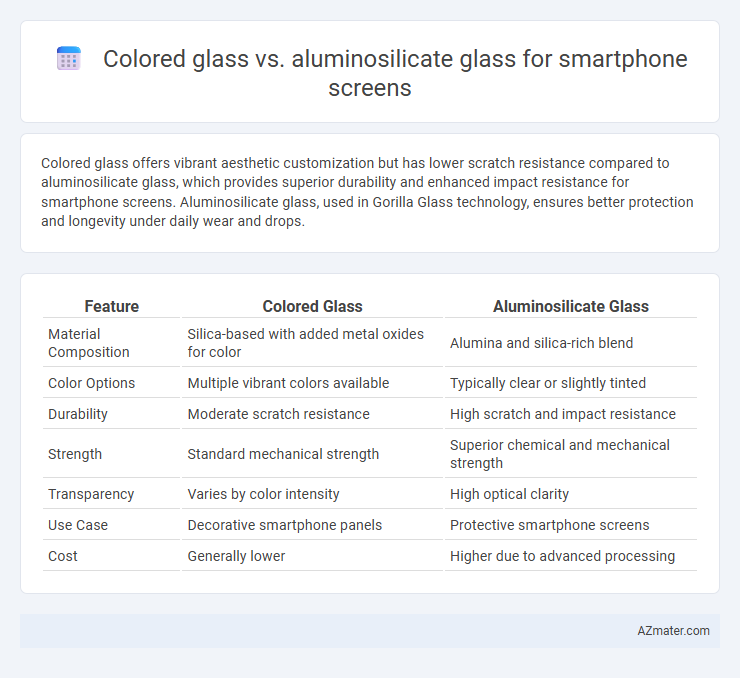 Colored glass vs. aluminosilicate glass for smartphone screens

Colored glass offers vibrant aesthetic customization but has lower scratch resistance compared to aluminosilicate glass, which provides superior durability and enhanced impact resistance for smartphone screens. Aluminosilicate glass, used in Gorilla Glass technology, ensures better protection and longevity under daily wear and drops.

| Feature | Colored Glass | Aluminosilicate Glass |
|---|---|---|
| Material Composition | Silica-based with added metal oxides for color | Alumina and silica-rich blend |
| Color Options | Multiple vibrant colors available | Typically clear or slightly tinted |
| Durability | Moderate scratch resistance | High scratch and impact resistance |
| Strength | Standard mechanical strength | Superior chemical and mechanical strength |
| Transparency | Varies by color intensity | High optical clarity |
| Use Case | Decorative smartphone panels | Protective smartphone screens |
| Cost | Generally lower | Higher due to advanced processing |

AZmater.com