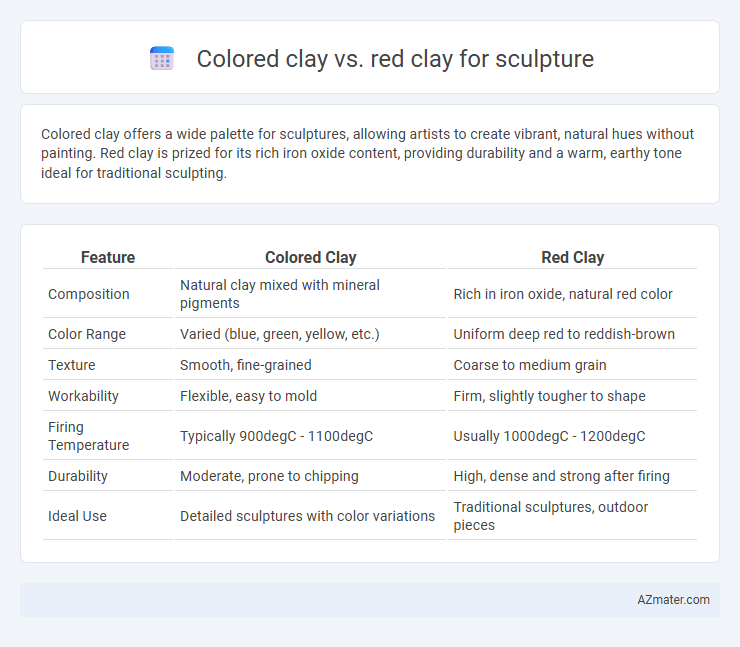 Colored clay vs. red clay for sculpture

Colored clay offers a wide palette for sculptures, allowing artists to create vibrant, natural hues without painting. Red clay is prized for its rich iron oxide content, providing durability and a warm, earthy tone ideal for traditional sculpting.

| Feature | Colored Clay | Red Clay |
|---|---|---|
| Composition | Natural clay mixed with mineral pigments | Rich in iron oxide, natural red color |
| Color Range | Varied (blue, green, yellow, etc.) | Uniform deep red to reddish-brown |
| Texture | Smooth, fine-grained | Coarse to medium grain |
| Workability | Flexible, easy to mold | Firm, slightly tougher to shape |
| Firing Temperature | Typically 900degC - 1100degC | Usually 1000degC - 1200degC |
| Durability | Moderate, prone to chipping | High, dense and strong after firing |
| Ideal Use | Detailed sculptures with color variations | Traditional sculptures, outdoor pieces |

AZmater.com