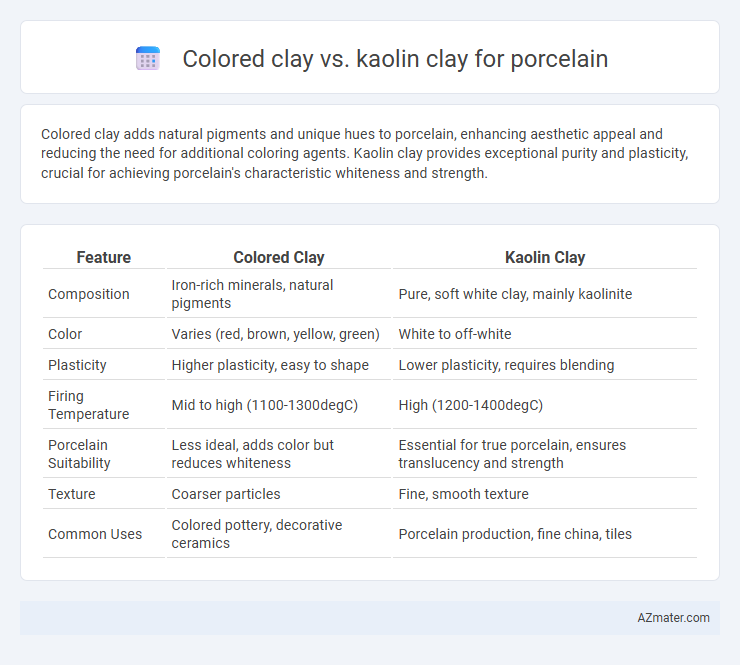 Colored clay vs. kaolin clay for porcelain

Colored clay adds natural pigments and unique hues to porcelain, enhancing aesthetic appeal and reducing the need for additional coloring agents. Kaolin clay provides exceptional purity and plasticity, crucial for achieving porcelain's characteristic whiteness and strength.

| Feature | Colored Clay | Kaolin Clay |
|---|---|---|
| Composition | Iron-rich minerals, natural pigments | Pure, soft white clay, mainly kaolinite |
| Color | Varies (red, brown, yellow, green) | White to off-white |
| Plasticity | Higher plasticity, easy to shape | Lower plasticity, requires blending |
| Firing Temperature | Mid to high (1100-1300degC) | High (1200-1400degC) |
| Porcelain Suitability | Less ideal, adds color but reduces whiteness | Essential for true porcelain, ensures translucency and strength |
| Texture | Coarser particles | Fine, smooth texture |
| Common Uses | Colored pottery, decorative ceramics | Porcelain production, fine china, tiles |

AZmater.com