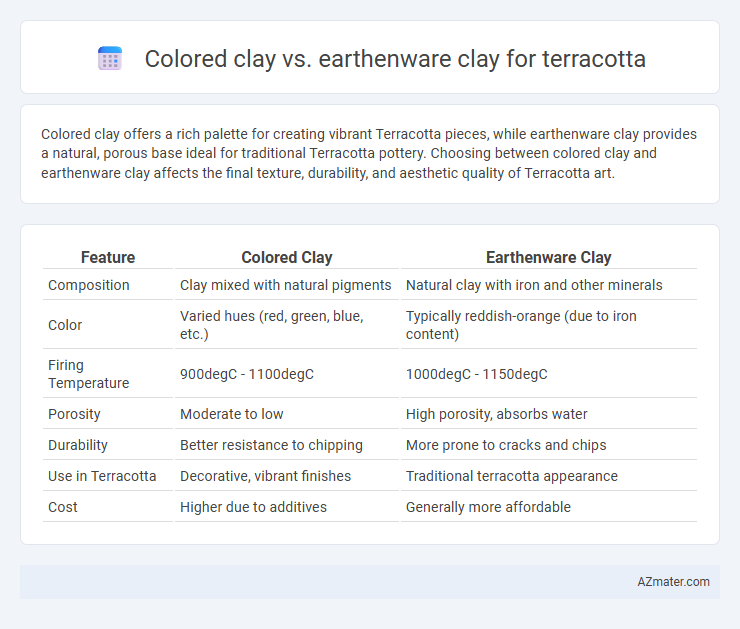 Colored clay vs. earthenware clay for terracotta

Colored clay offers a rich palette for creating vibrant Terracotta pieces, while earthenware clay provides a natural, porous base ideal for traditional Terracotta pottery. Choosing between colored clay and earthenware clay affects the final texture, durability, and aesthetic quality of Terracotta art.

| Feature | Colored Clay | Earthenware Clay |
|---|---|---|
| Composition | Clay mixed with natural pigments | Natural clay with iron and other minerals |
| Color | Varied hues (red, green, blue, etc.) | Typically reddish-orange (due to iron content) |
| Firing Temperature | 900degC - 1100degC | 1000degC - 1150degC |
| Porosity | Moderate to low | High porosity, absorbs water |
| Durability | Better resistance to chipping | More prone to cracks and chips |
| Use in Terracotta | Decorative, vibrant finishes | Traditional terracotta appearance |
| Cost | Higher due to additives | Generally more affordable |

AZmater.com