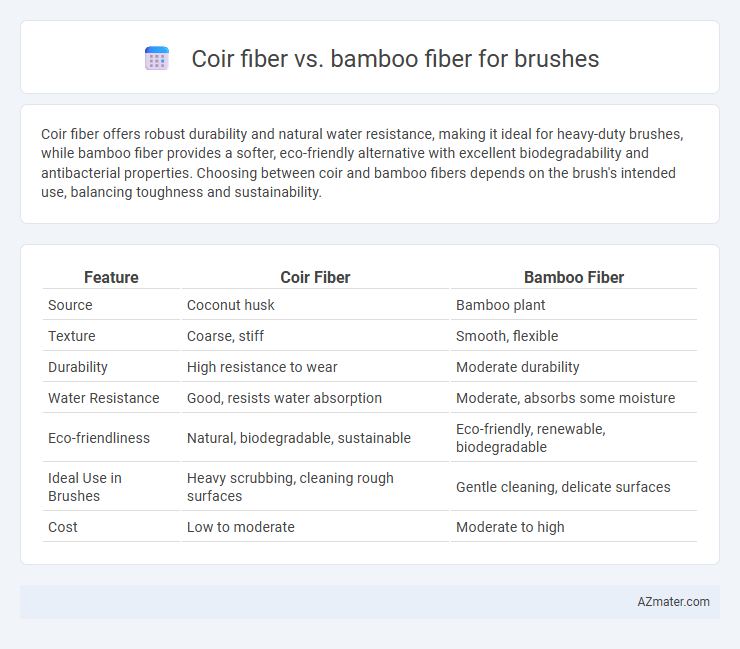 Coir fiber vs. bamboo fiber for brushes

Coir fiber offers robust durability and natural water resistance, making it ideal for heavy-duty brushes, while bamboo fiber provides a softer, eco-friendly alternative with excellent biodegradability and antibacterial properties. Choosing between coir and bamboo fibers depends on the brush's intended use, balancing toughness and sustainability.

| Feature | Coir Fiber | Bamboo Fiber |
|---|---|---|
| Source | Coconut husk | Bamboo plant |
| Texture | Coarse, stiff | Smooth, flexible |
| Durability | High resistance to wear | Moderate durability |
| Water Resistance | Good, resists water absorption | Moderate, absorbs some moisture |
| Eco-friendliness | Natural, biodegradable, sustainable | Eco-friendly, renewable, biodegradable |
| Ideal Use in Brushes | Heavy scrubbing, cleaning rough surfaces | Gentle cleaning, delicate surfaces |
| Cost | Low to moderate | Moderate to high |

AZmater.com