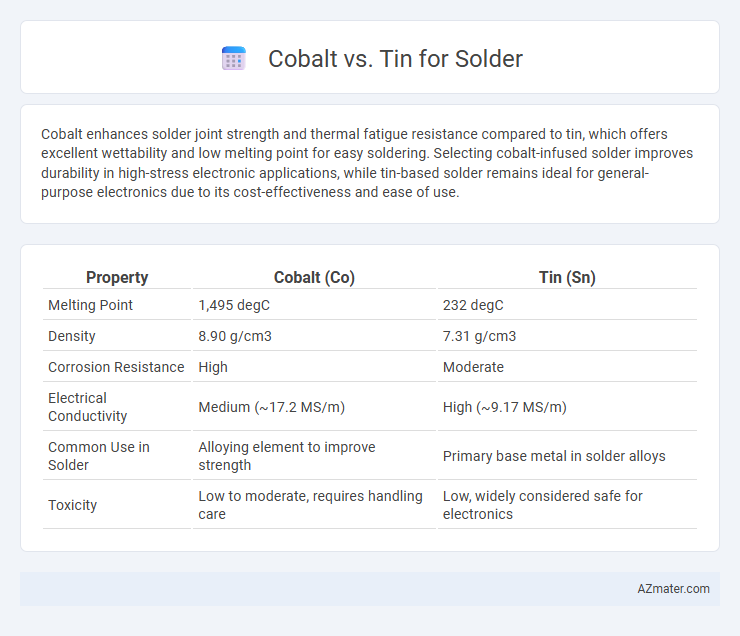 Cobalt vs. Tin for Solder

Cobalt enhances solder joint strength and thermal fatigue resistance compared to tin, which offers excellent wettability and low melting point for easy soldering. Selecting cobalt-infused solder improves durability in high-stress electronic applications, while tin-based solder remains ideal for general-purpose electronics due to its cost-effectiveness and ease of use.

| Property | Cobalt (Co) | Tin (Sn) |
|---|---|---|
| Melting Point | 1,495 degC | 232 degC |
| Density | 8.90 g/cm3 | 7.31 g/cm3 |
| Corrosion Resistance | High | Moderate |
| Electrical Conductivity | Medium (~17.2 MS/m) | High (~9.17 MS/m) |
| Common Use in Solder | Alloying element to improve strength | Primary base metal in solder alloys |
| Toxicity | Low to moderate, requires handling care | Low, widely considered safe for electronics |

AZmater.com