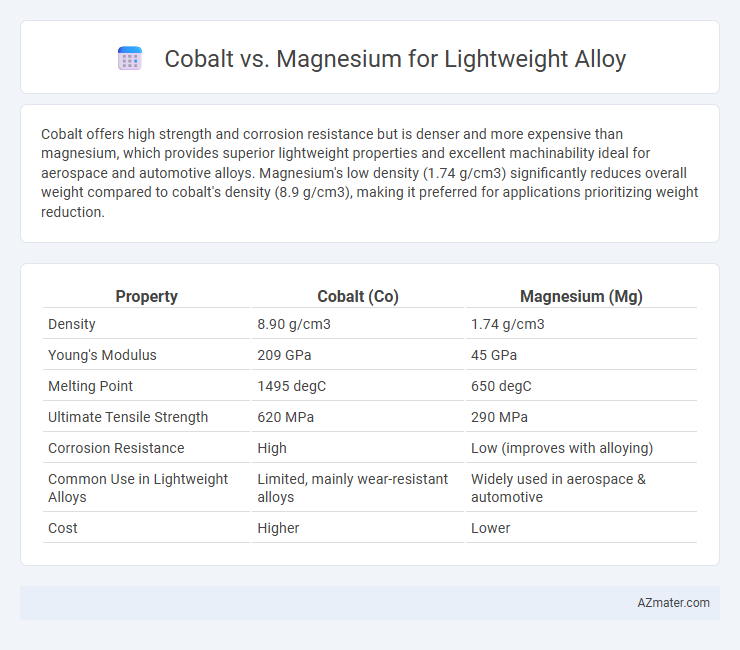 Cobalt vs. Magnesium for Lightweight Alloy

Cobalt offers high strength and corrosion resistance but is denser and more expensive than magnesium, which provides superior lightweight properties and excellent machinability ideal for aerospace and automotive alloys. Magnesium's low density (1.74 g/cm3) significantly reduces overall weight compared to cobalt's density (8.9 g/cm3), making it preferred for applications prioritizing weight reduction.

| Property | Cobalt (Co) | Magnesium (Mg) |
|---|---|---|
| Density | 8.90 g/cm3 | 1.74 g/cm3 |
| Young's Modulus | 209 GPa | 45 GPa |
| Melting Point | 1495 degC | 650 degC |
| Ultimate Tensile Strength | 620 MPa | 290 MPa |
| Corrosion Resistance | High | Low (improves with alloying) |
| Common Use in Lightweight Alloys | Limited, mainly wear-resistant alloys | Widely used in aerospace & automotive |
| Cost | Higher | Lower |

AZmater.com