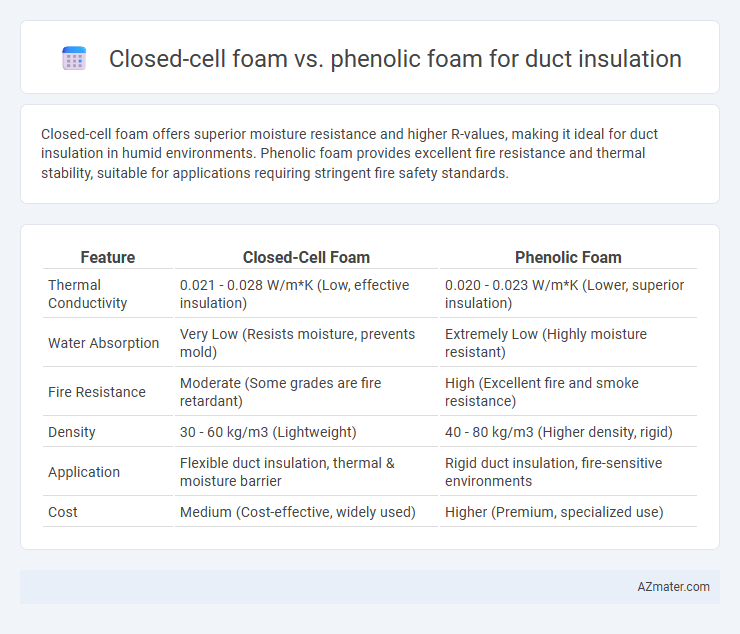 Closed-cell foam vs. phenolic foam for duct insulation

Closed-cell foam offers superior moisture resistance and higher R-values, making it ideal for duct insulation in humid environments. Phenolic foam provides excellent fire resistance and thermal stability, suitable for applications requiring stringent fire safety standards.

| Feature | Closed-Cell Foam | Phenolic Foam |
|---|---|---|
| Thermal Conductivity | 0.021 - 0.028 W/m*K (Low, effective insulation) | 0.020 - 0.023 W/m*K (Lower, superior insulation) |
| Water Absorption | Very Low (Resists moisture, prevents mold) | Extremely Low (Highly moisture resistant) |
| Fire Resistance | Moderate (Some grades are fire retardant) | High (Excellent fire and smoke resistance) |
| Density | 30 - 60 kg/m3 (Lightweight) | 40 - 80 kg/m3 (Higher density, rigid) |
| Application | Flexible duct insulation, thermal & moisture barrier | Rigid duct insulation, fire-sensitive environments |
| Cost | Medium (Cost-effective, widely used) | Higher (Premium, specialized use) |

AZmater.com