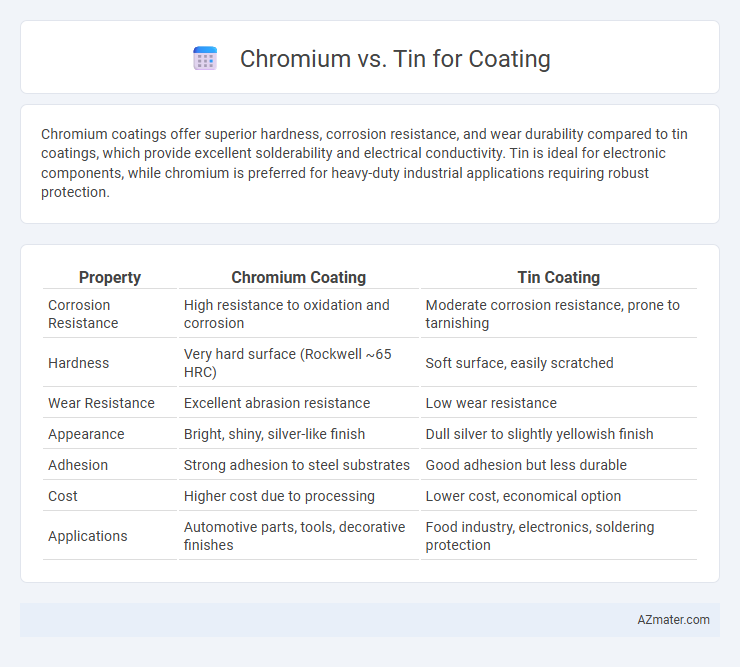 Chromium vs. Tin for Coating

Chromium coatings offer superior hardness, corrosion resistance, and wear durability compared to tin coatings, which provide excellent solderability and electrical conductivity. Tin is ideal for electronic components, while chromium is preferred for heavy-duty industrial applications requiring robust protection.

| Property | Chromium Coating | Tin Coating |
|---|---|---|
| Corrosion Resistance | High resistance to oxidation and corrosion | Moderate corrosion resistance, prone to tarnishing |
| Hardness | Very hard surface (Rockwell ~65 HRC) | Soft surface, easily scratched |
| Wear Resistance | Excellent abrasion resistance | Low wear resistance |
| Appearance | Bright, shiny, silver-like finish | Dull silver to slightly yellowish finish |
| Adhesion | Strong adhesion to steel substrates | Good adhesion but less durable |
| Cost | Higher cost due to processing | Lower cost, economical option |
| Applications | Automotive parts, tools, decorative finishes | Food industry, electronics, soldering protection |

AZmater.com