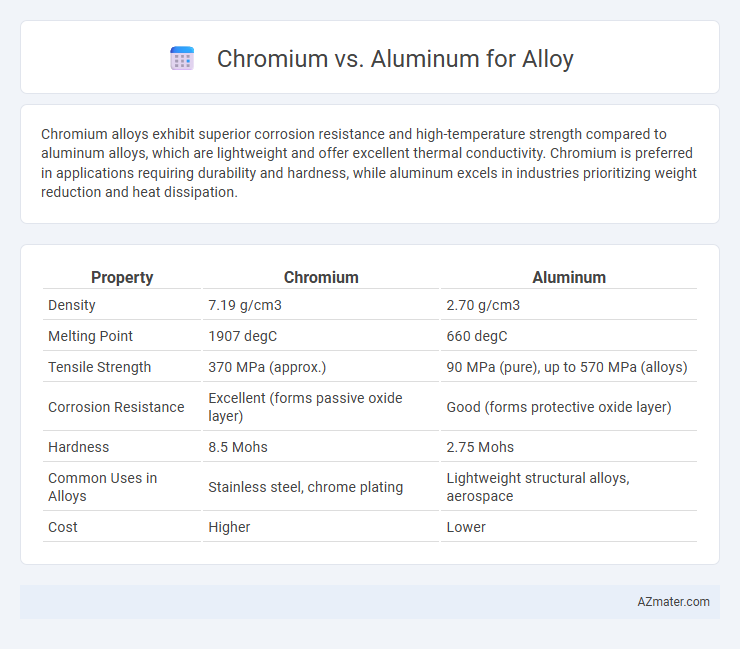 Chromium vs. Aluminum for Alloy

Chromium alloys exhibit superior corrosion resistance and high-temperature strength compared to aluminum alloys, which are lightweight and offer excellent thermal conductivity. Chromium is preferred in applications requiring durability and hardness, while aluminum excels in industries prioritizing weight reduction and heat dissipation.

| Property | Chromium | Aluminum |
|---|---|---|
| Density | 7.19 g/cm3 | 2.70 g/cm3 |
| Melting Point | 1907 degC | 660 degC |
| Tensile Strength | 370 MPa (approx.) | 90 MPa (pure), up to 570 MPa (alloys) |
| Corrosion Resistance | Excellent (forms passive oxide layer) | Good (forms protective oxide layer) |
| Hardness | 8.5 Mohs | 2.75 Mohs |
| Common Uses in Alloys | Stainless steel, chrome plating | Lightweight structural alloys, aerospace |
| Cost | Higher | Lower |

AZmater.com