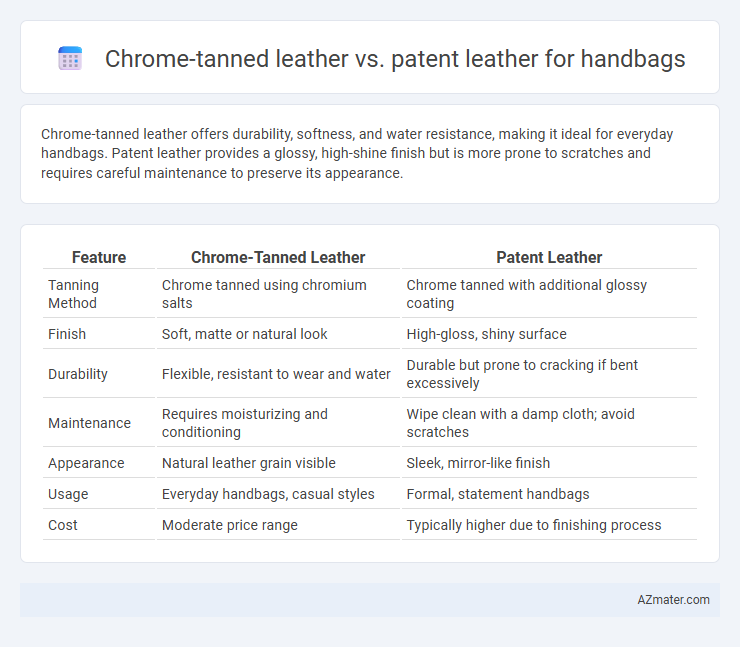 Chrome-tanned leather vs. patent leather for handbags

Chrome-tanned leather offers durability, softness, and water resistance, making it ideal for everyday handbags. Patent leather provides a glossy, high-shine finish but is more prone to scratches and requires careful maintenance to preserve its appearance.

| Feature | Chrome-Tanned Leather | Patent Leather |
|---|---|---|
| Tanning Method | Chrome tanned using chromium salts | Chrome tanned with additional glossy coating |
| Finish | Soft, matte or natural look | High-gloss, shiny surface |
| Durability | Flexible, resistant to wear and water | Durable but prone to cracking if bent excessively |
| Maintenance | Requires moisturizing and conditioning | Wipe clean with a damp cloth; avoid scratches |
| Appearance | Natural leather grain visible | Sleek, mirror-like finish |
| Usage | Everyday handbags, casual styles | Formal, statement handbags |
| Cost | Moderate price range | Typically higher due to finishing process |

AZmater.com