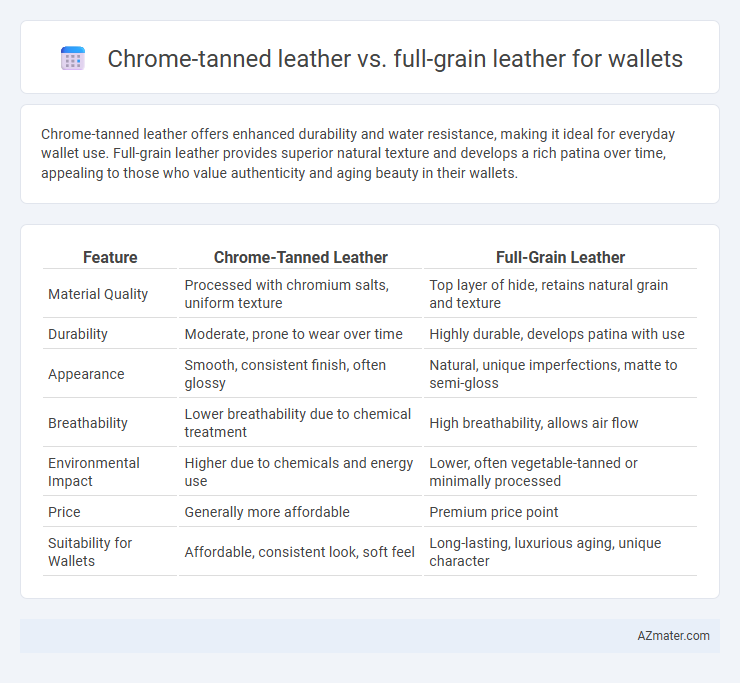 Chrome-tanned leather vs. full-grain leather for wallets

Chrome-tanned leather offers enhanced durability and water resistance, making it ideal for everyday wallet use. Full-grain leather provides superior natural texture and develops a rich patina over time, appealing to those who value authenticity and aging beauty in their wallets.

| Feature | Chrome-Tanned Leather | Full-Grain Leather |
|---|---|---|
| Material Quality | Processed with chromium salts, uniform texture | Top layer of hide, retains natural grain and texture |
| Durability | Moderate, prone to wear over time | Highly durable, develops patina with use |
| Appearance | Smooth, consistent finish, often glossy | Natural, unique imperfections, matte to semi-gloss |
| Breathability | Lower breathability due to chemical treatment | High breathability, allows air flow |
| Environmental Impact | Higher due to chemicals and energy use | Lower, often vegetable-tanned or minimally processed |
| Price | Generally more affordable | Premium price point |
| Suitability for Wallets | Affordable, consistent look, soft feel | Long-lasting, luxurious aging, unique character |

AZmater.com