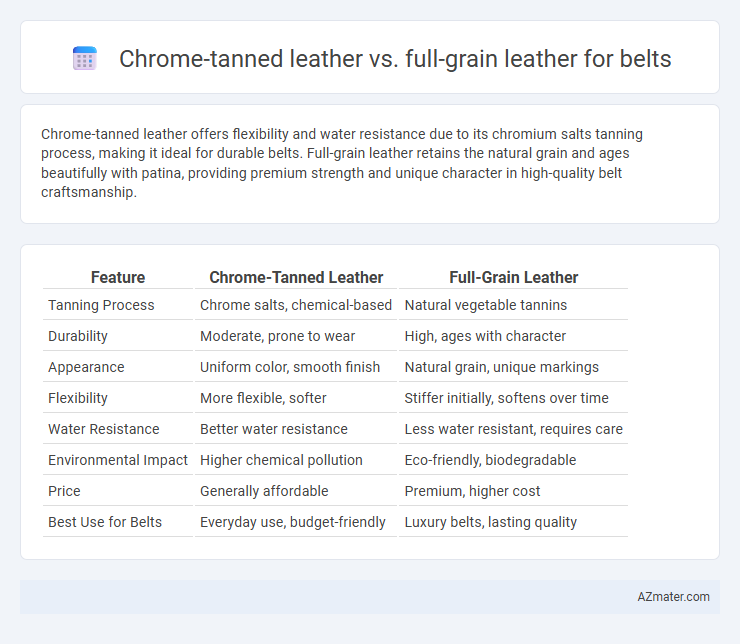 Chrome-tanned leather vs. full-grain leather for belts

Chrome-tanned leather offers flexibility and water resistance due to its chromium salts tanning process, making it ideal for durable belts. Full-grain leather retains the natural grain and ages beautifully with patina, providing premium strength and unique character in high-quality belt craftsmanship.

| Feature | Chrome-Tanned Leather | Full-Grain Leather |
|---|---|---|
| Tanning Process | Chrome salts, chemical-based | Natural vegetable tannins |
| Durability | Moderate, prone to wear | High, ages with character |
| Appearance | Uniform color, smooth finish | Natural grain, unique markings |
| Flexibility | More flexible, softer | Stiffer initially, softens over time |
| Water Resistance | Better water resistance | Less water resistant, requires care |
| Environmental Impact | Higher chemical pollution | Eco-friendly, biodegradable |
| Price | Generally affordable | Premium, higher cost |
| Best Use for Belts | Everyday use, budget-friendly | Luxury belts, lasting quality |

AZmater.com