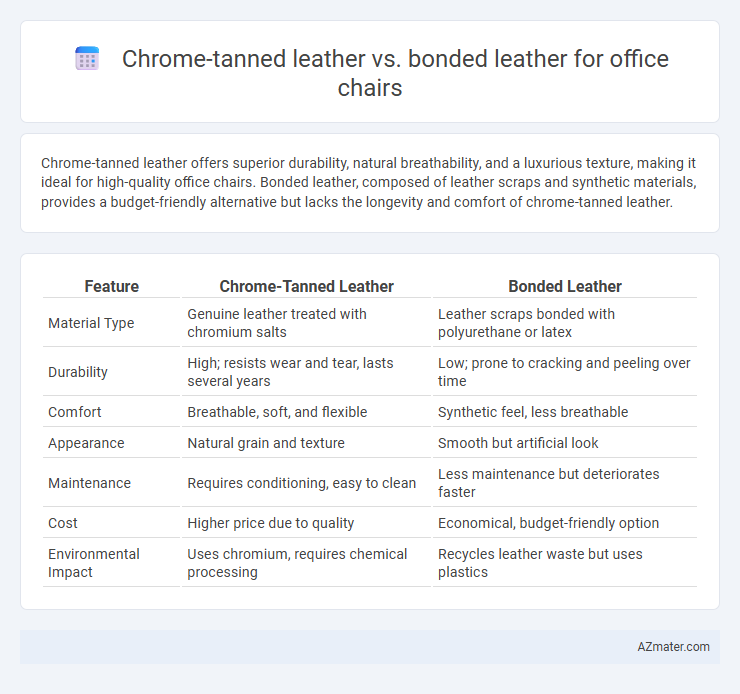 Chrome-tanned leather vs. bonded leather for office chairs

Chrome-tanned leather offers superior durability, natural breathability, and a luxurious texture, making it ideal for high-quality office chairs. Bonded leather, composed of leather scraps and synthetic materials, provides a budget-friendly alternative but lacks the longevity and comfort of chrome-tanned leather.

| Feature | Chrome-Tanned Leather | Bonded Leather |
|---|---|---|
| Material Type | Genuine leather treated with chromium salts | Leather scraps bonded with polyurethane or latex |
| Durability | High; resists wear and tear, lasts several years | Low; prone to cracking and peeling over time |
| Comfort | Breathable, soft, and flexible | Synthetic feel, less breathable |
| Appearance | Natural grain and texture | Smooth but artificial look |
| Maintenance | Requires conditioning, easy to clean | Less maintenance but deteriorates faster |
| Cost | Higher price due to quality | Economical, budget-friendly option |
| Environmental Impact | Uses chromium, requires chemical processing | Recycles leather waste but uses plastics |

AZmater.com