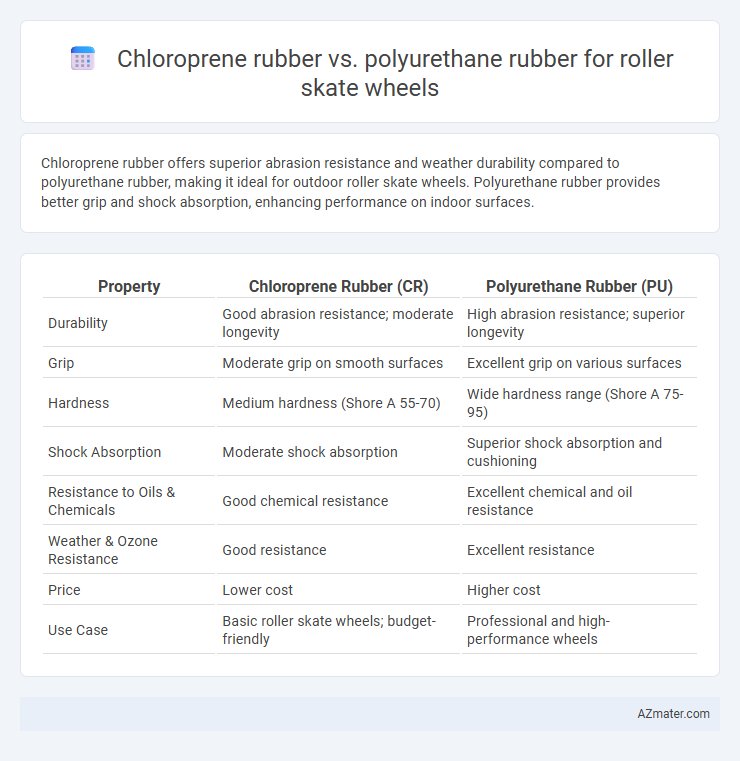 Chloroprene rubber vs. polyurethane rubber for roller skate wheels

Chloroprene rubber offers superior abrasion resistance and weather durability compared to polyurethane rubber, making it ideal for outdoor roller skate wheels. Polyurethane rubber provides better grip and shock absorption, enhancing performance on indoor surfaces.

| Property | Chloroprene Rubber (CR) | Polyurethane Rubber (PU) |
|---|---|---|
| Durability | Good abrasion resistance; moderate longevity | High abrasion resistance; superior longevity |
| Grip | Moderate grip on smooth surfaces | Excellent grip on various surfaces |
| Hardness | Medium hardness (Shore A 55-70) | Wide hardness range (Shore A 75-95) |
| Shock Absorption | Moderate shock absorption | Superior shock absorption and cushioning |
| Resistance to Oils & Chemicals | Good chemical resistance | Excellent chemical and oil resistance |
| Weather & Ozone Resistance | Good resistance | Excellent resistance |
| Price | Lower cost | Higher cost |
| Use Case | Basic roller skate wheels; budget-friendly | Professional and high-performance wheels |

AZmater.com