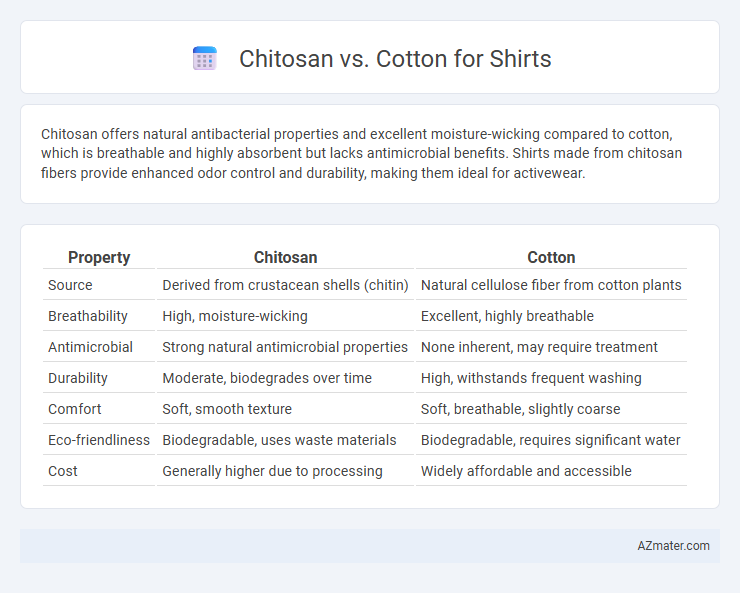 Chitosan vs. Cotton for Shirts

Chitosan offers natural antibacterial properties and excellent moisture-wicking compared to cotton, which is breathable and highly absorbent but lacks antimicrobial benefits. Shirts made from chitosan fibers provide enhanced odor control and durability, making them ideal for activewear.

| Property | Chitosan | Cotton |
|---|---|---|
| Source | Derived from crustacean shells (chitin) | Natural cellulose fiber from cotton plants |
| Breathability | High, moisture-wicking | Excellent, highly breathable |
| Antimicrobial | Strong natural antimicrobial properties | None inherent, may require treatment |
| Durability | Moderate, biodegrades over time | High, withstands frequent washing |
| Comfort | Soft, smooth texture | Soft, breathable, slightly coarse |
| Eco-friendliness | Biodegradable, uses waste materials | Biodegradable, requires significant water |
| Cost | Generally higher due to processing | Widely affordable and accessible |

AZmater.com