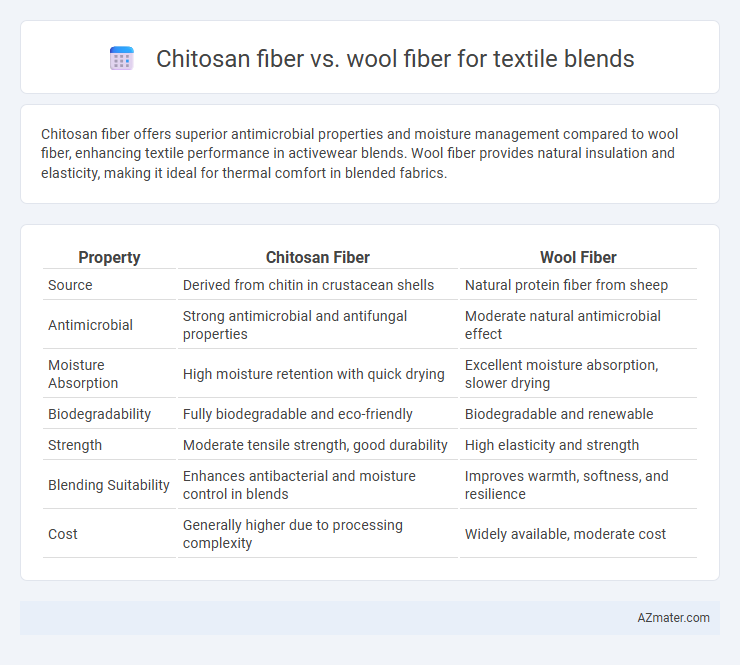 Chitosan fiber vs. wool fiber for textile blends

Chitosan fiber offers superior antimicrobial properties and moisture management compared to wool fiber, enhancing textile performance in activewear blends. Wool fiber provides natural insulation and elasticity, making it ideal for thermal comfort in blended fabrics.

| Property | Chitosan Fiber | Wool Fiber |
|---|---|---|
| Source | Derived from chitin in crustacean shells | Natural protein fiber from sheep |
| Antimicrobial | Strong antimicrobial and antifungal properties | Moderate natural antimicrobial effect |
| Moisture Absorption | High moisture retention with quick drying | Excellent moisture absorption, slower drying |
| Biodegradability | Fully biodegradable and eco-friendly | Biodegradable and renewable |
| Strength | Moderate tensile strength, good durability | High elasticity and strength |
| Blending Suitability | Enhances antibacterial and moisture control in blends | Improves warmth, softness, and resilience |
| Cost | Generally higher due to processing complexity | Widely available, moderate cost |

AZmater.com