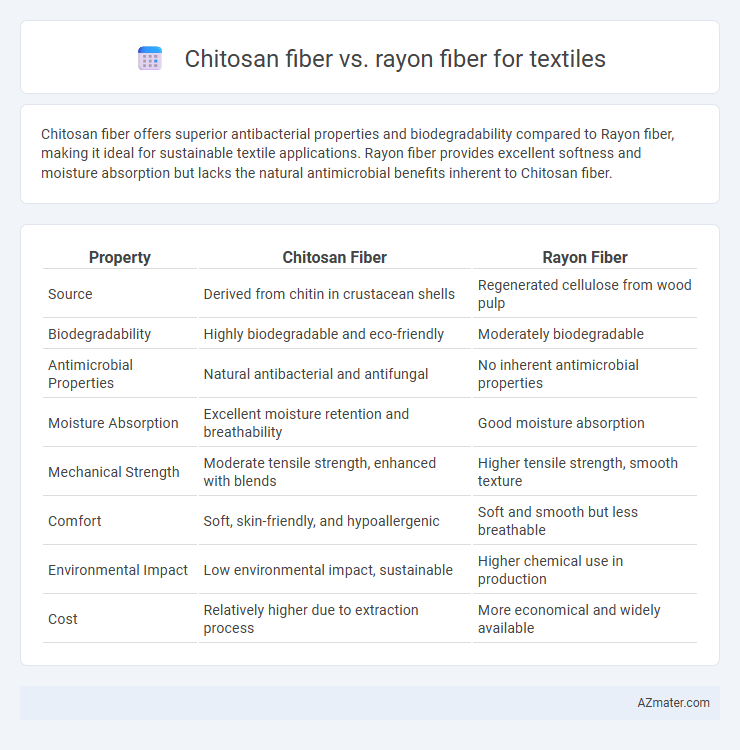 Chitosan fiber vs. rayon fiber for textiles

Chitosan fiber offers superior antibacterial properties and biodegradability compared to Rayon fiber, making it ideal for sustainable textile applications. Rayon fiber provides excellent softness and moisture absorption but lacks the natural antimicrobial benefits inherent to Chitosan fiber.

| Property | Chitosan Fiber | Rayon Fiber |
|---|---|---|
| Source | Derived from chitin in crustacean shells | Regenerated cellulose from wood pulp |
| Biodegradability | Highly biodegradable and eco-friendly | Moderately biodegradable |
| Antimicrobial Properties | Natural antibacterial and antifungal | No inherent antimicrobial properties |
| Moisture Absorption | Excellent moisture retention and breathability | Good moisture absorption |
| Mechanical Strength | Moderate tensile strength, enhanced with blends | Higher tensile strength, smooth texture |
| Comfort | Soft, skin-friendly, and hypoallergenic | Soft and smooth but less breathable |
| Environmental Impact | Low environmental impact, sustainable | Higher chemical use in production |
| Cost | Relatively higher due to extraction process | More economical and widely available |

AZmater.com