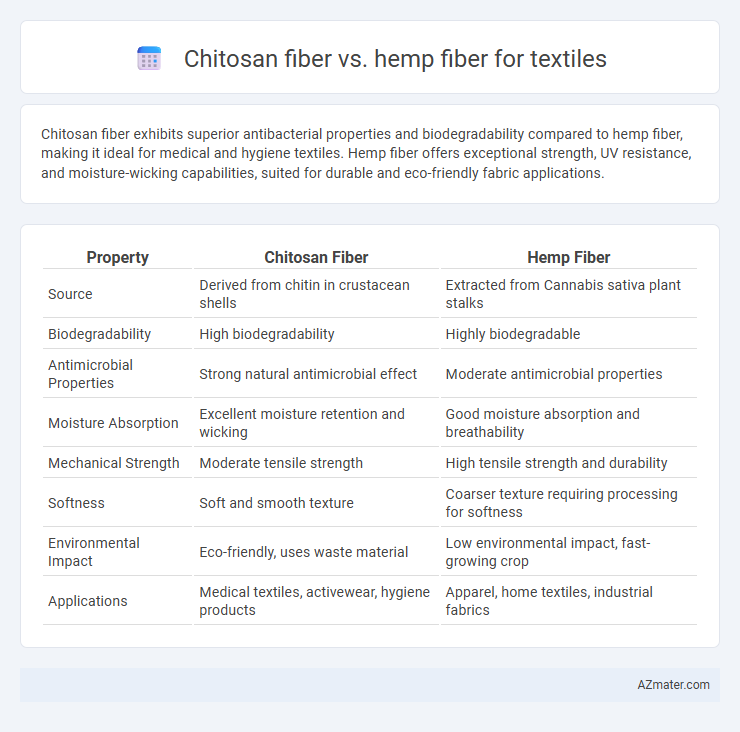 Chitosan fiber vs. hemp fiber for textiles

Chitosan fiber exhibits superior antibacterial properties and biodegradability compared to hemp fiber, making it ideal for medical and hygiene textiles. Hemp fiber offers exceptional strength, UV resistance, and moisture-wicking capabilities, suited for durable and eco-friendly fabric applications.

| Property | Chitosan Fiber | Hemp Fiber |
|---|---|---|
| Source | Derived from chitin in crustacean shells | Extracted from Cannabis sativa plant stalks |
| Biodegradability | High biodegradability | Highly biodegradable |
| Antimicrobial Properties | Strong natural antimicrobial effect | Moderate antimicrobial properties |
| Moisture Absorption | Excellent moisture retention and wicking | Good moisture absorption and breathability |
| Mechanical Strength | Moderate tensile strength | High tensile strength and durability |
| Softness | Soft and smooth texture | Coarser texture requiring processing for softness |
| Environmental Impact | Eco-friendly, uses waste material | Low environmental impact, fast-growing crop |
| Applications | Medical textiles, activewear, hygiene products | Apparel, home textiles, industrial fabrics |

AZmater.com