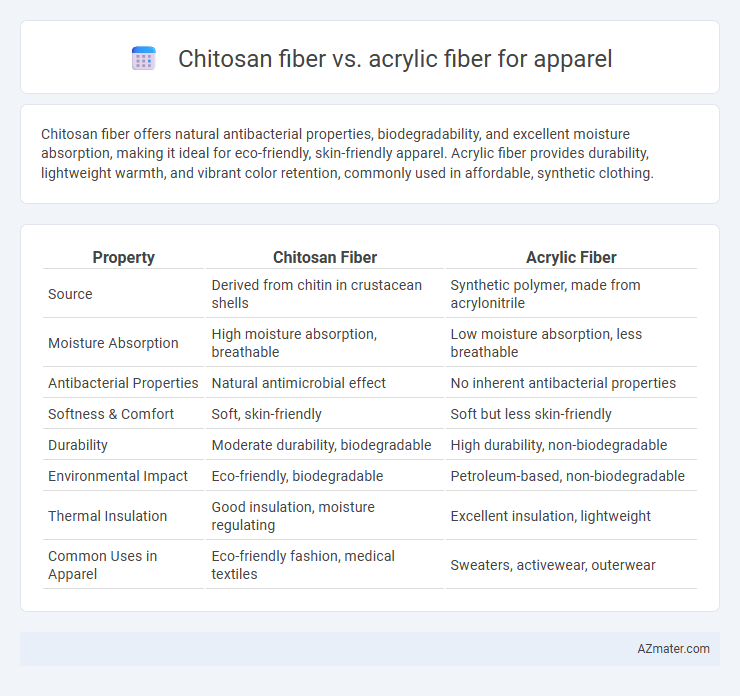 Chitosan fiber vs. acrylic fiber for apparel

Chitosan fiber offers natural antibacterial properties, biodegradability, and excellent moisture absorption, making it ideal for eco-friendly, skin-friendly apparel. Acrylic fiber provides durability, lightweight warmth, and vibrant color retention, commonly used in affordable, synthetic clothing.

| Property | Chitosan Fiber | Acrylic Fiber |
|---|---|---|
| Source | Derived from chitin in crustacean shells | Synthetic polymer, made from acrylonitrile |
| Moisture Absorption | High moisture absorption, breathable | Low moisture absorption, less breathable |
| Antibacterial Properties | Natural antimicrobial effect | No inherent antibacterial properties |
| Softness & Comfort | Soft, skin-friendly | Soft but less skin-friendly |
| Durability | Moderate durability, biodegradable | High durability, non-biodegradable |
| Environmental Impact | Eco-friendly, biodegradable | Petroleum-based, non-biodegradable |
| Thermal Insulation | Good insulation, moisture regulating | Excellent insulation, lightweight |
| Common Uses in Apparel | Eco-friendly fashion, medical textiles | Sweaters, activewear, outerwear |

AZmater.com