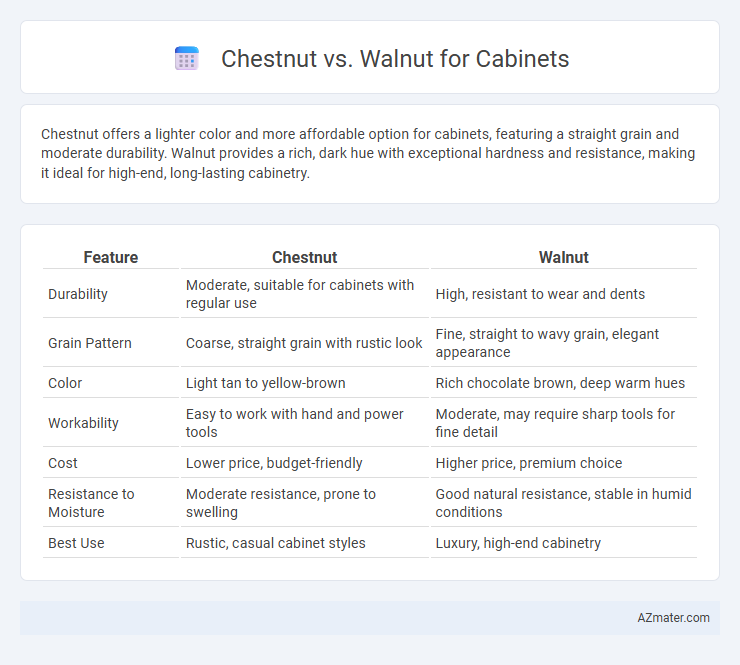 Chestnut vs. Walnut for Cabinets

Chestnut offers a lighter color and more affordable option for cabinets, featuring a straight grain and moderate durability. Walnut provides a rich, dark hue with exceptional hardness and resistance, making it ideal for high-end, long-lasting cabinetry.

| Feature | Chestnut | Walnut |
|---|---|---|
| Durability | Moderate, suitable for cabinets with regular use | High, resistant to wear and dents |
| Grain Pattern | Coarse, straight grain with rustic look | Fine, straight to wavy grain, elegant appearance |
| Color | Light tan to yellow-brown | Rich chocolate brown, deep warm hues |
| Workability | Easy to work with hand and power tools | Moderate, may require sharp tools for fine detail |
| Cost | Lower price, budget-friendly | Higher price, premium choice |
| Resistance to Moisture | Moderate resistance, prone to swelling | Good natural resistance, stable in humid conditions |
| Best Use | Rustic, casual cabinet styles | Luxury, high-end cabinetry |

AZmater.com