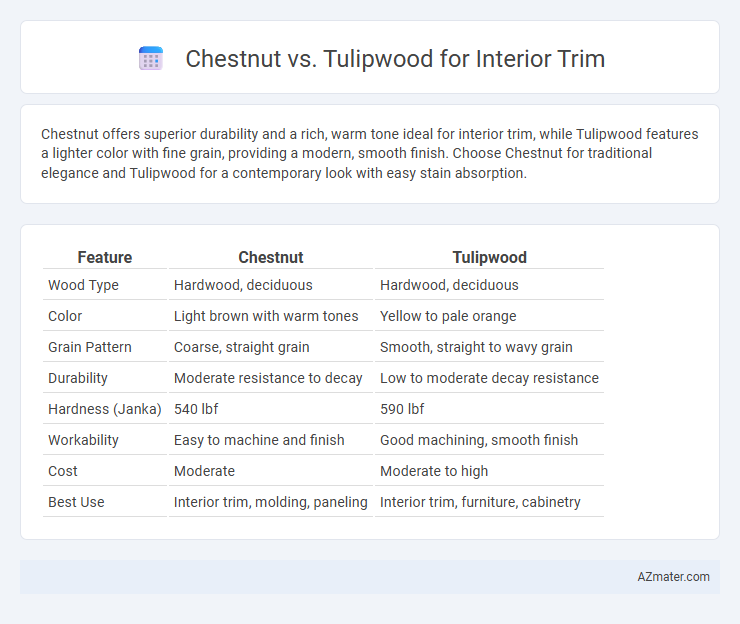 Chestnut vs. Tulipwood for Interior Trim

Chestnut offers superior durability and a rich, warm tone ideal for interior trim, while Tulipwood features a lighter color with fine grain, providing a modern, smooth finish. Choose Chestnut for traditional elegance and Tulipwood for a contemporary look with easy stain absorption.

| Feature | Chestnut | Tulipwood |
|---|---|---|
| Wood Type | Hardwood, deciduous | Hardwood, deciduous |
| Color | Light brown with warm tones | Yellow to pale orange |
| Grain Pattern | Coarse, straight grain | Smooth, straight to wavy grain |
| Durability | Moderate resistance to decay | Low to moderate decay resistance |
| Hardness (Janka) | 540 lbf | 590 lbf |
| Workability | Easy to machine and finish | Good machining, smooth finish |
| Cost | Moderate | Moderate to high |
| Best Use | Interior trim, molding, paneling | Interior trim, furniture, cabinetry |

AZmater.com