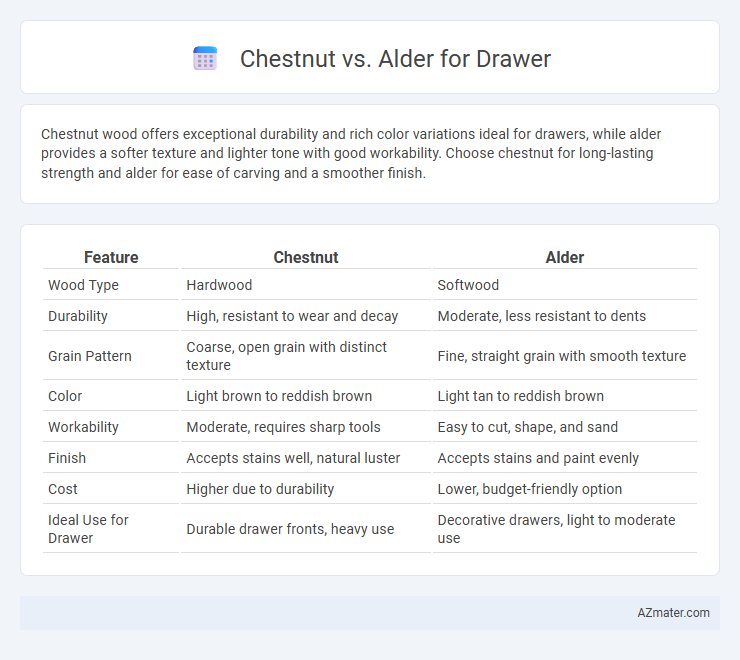 Chestnut vs. Alder for Drawer

Chestnut wood offers exceptional durability and rich color variations ideal for drawers, while alder provides a softer texture and lighter tone with good workability. Choose chestnut for long-lasting strength and alder for ease of carving and a smoother finish.

| Feature | Chestnut | Alder |
|---|---|---|
| Wood Type | Hardwood | Softwood |
| Durability | High, resistant to wear and decay | Moderate, less resistant to dents |
| Grain Pattern | Coarse, open grain with distinct texture | Fine, straight grain with smooth texture |
| Color | Light brown to reddish brown | Light tan to reddish brown |
| Workability | Moderate, requires sharp tools | Easy to cut, shape, and sand |
| Finish | Accepts stains well, natural luster | Accepts stains and paint evenly |
| Cost | Higher due to durability | Lower, budget-friendly option |
| Ideal Use for Drawer | Durable drawer fronts, heavy use | Decorative drawers, light to moderate use |

AZmater.com