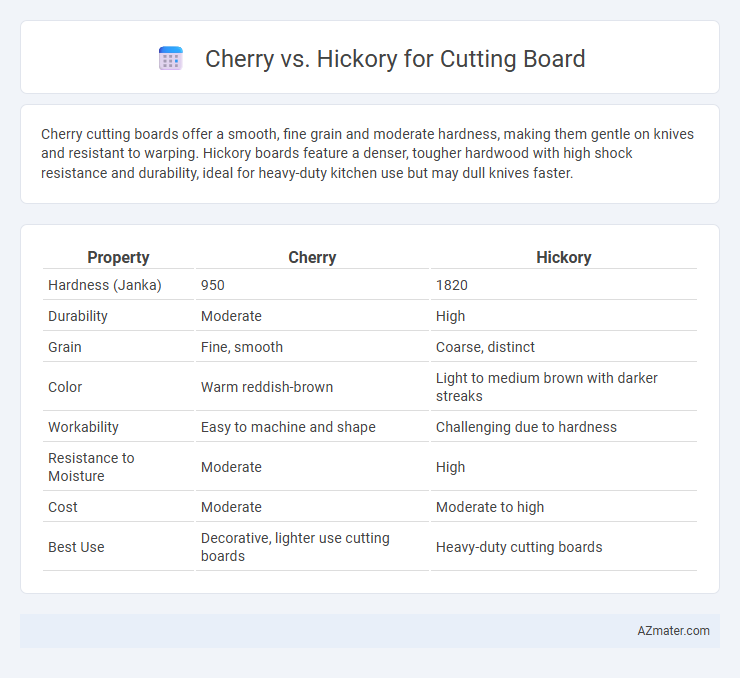 Cherry vs. Hickory for Cutting Board

Cherry cutting boards offer a smooth, fine grain and moderate hardness, making them gentle on knives and resistant to warping. Hickory boards feature a denser, tougher hardwood with high shock resistance and durability, ideal for heavy-duty kitchen use but may dull knives faster.

| Property | Cherry | Hickory |
|---|---|---|
| Hardness (Janka) | 950 | 1820 |
| Durability | Moderate | High |
| Grain | Fine, smooth | Coarse, distinct |
| Color | Warm reddish-brown | Light to medium brown with darker streaks |
| Workability | Easy to machine and shape | Challenging due to hardness |
| Resistance to Moisture | Moderate | High |
| Cost | Moderate | Moderate to high |
| Best Use | Decorative, lighter use cutting boards | Heavy-duty cutting boards |

AZmater.com