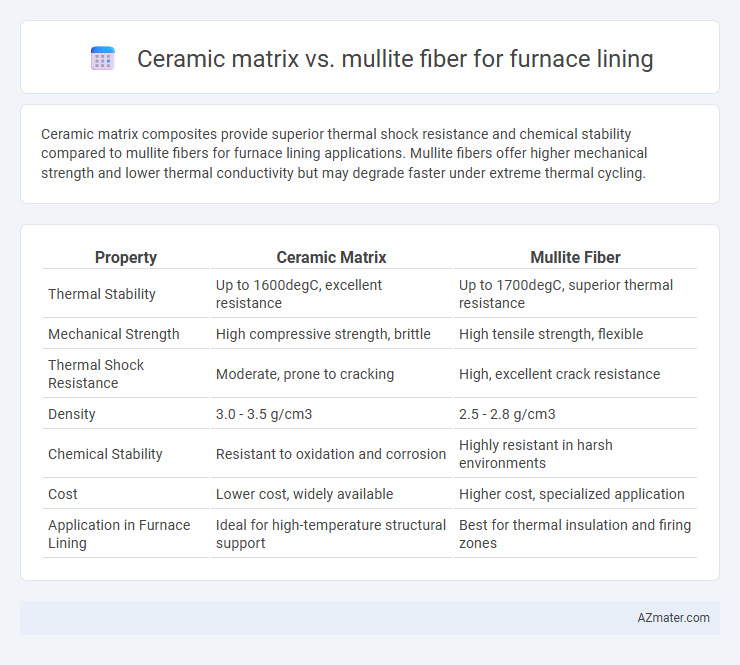 Ceramic matrix vs. mullite fiber for furnace lining

Ceramic matrix composites provide superior thermal shock resistance and chemical stability compared to mullite fibers for furnace lining applications. Mullite fibers offer higher mechanical strength and lower thermal conductivity but may degrade faster under extreme thermal cycling.

| Property | Ceramic Matrix | Mullite Fiber |
|---|---|---|
| Thermal Stability | Up to 1600degC, excellent resistance | Up to 1700degC, superior thermal resistance |
| Mechanical Strength | High compressive strength, brittle | High tensile strength, flexible |
| Thermal Shock Resistance | Moderate, prone to cracking | High, excellent crack resistance |
| Density | 3.0 - 3.5 g/cm3 | 2.5 - 2.8 g/cm3 |
| Chemical Stability | Resistant to oxidation and corrosion | Highly resistant in harsh environments |
| Cost | Lower cost, widely available | Higher cost, specialized application |
| Application in Furnace Lining | Ideal for high-temperature structural support | Best for thermal insulation and firing zones |

AZmater.com