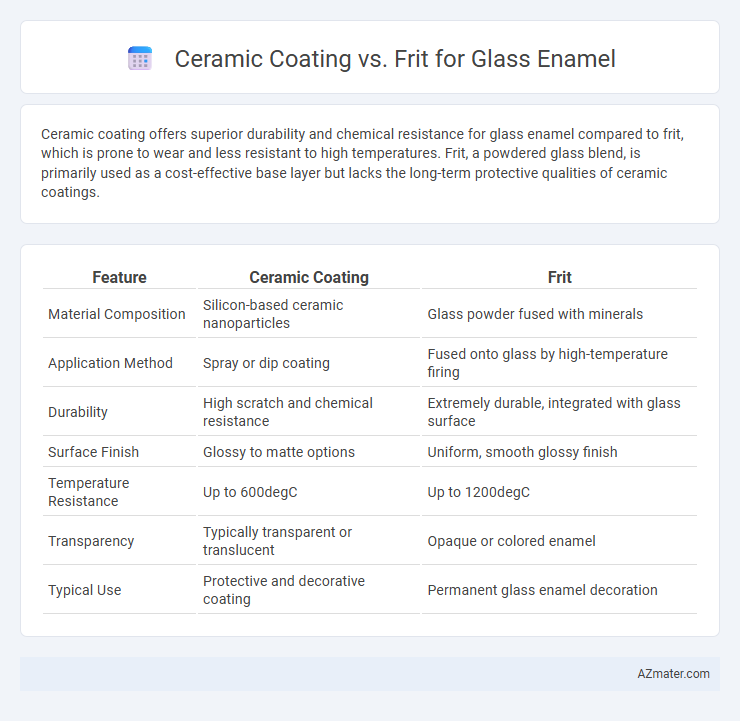 Ceramic Coating vs. Frit for Glass Enamel

Ceramic coating offers superior durability and chemical resistance for glass enamel compared to frit, which is prone to wear and less resistant to high temperatures. Frit, a powdered glass blend, is primarily used as a cost-effective base layer but lacks the long-term protective qualities of ceramic coatings.

| Feature | Ceramic Coating | Frit |
|---|---|---|
| Material Composition | Silicon-based ceramic nanoparticles | Glass powder fused with minerals |
| Application Method | Spray or dip coating | Fused onto glass by high-temperature firing |
| Durability | High scratch and chemical resistance | Extremely durable, integrated with glass surface |
| Surface Finish | Glossy to matte options | Uniform, smooth glossy finish |
| Temperature Resistance | Up to 600degC | Up to 1200degC |
| Transparency | Typically transparent or translucent | Opaque or colored enamel |
| Typical Use | Protective and decorative coating | Permanent glass enamel decoration |

AZmater.com