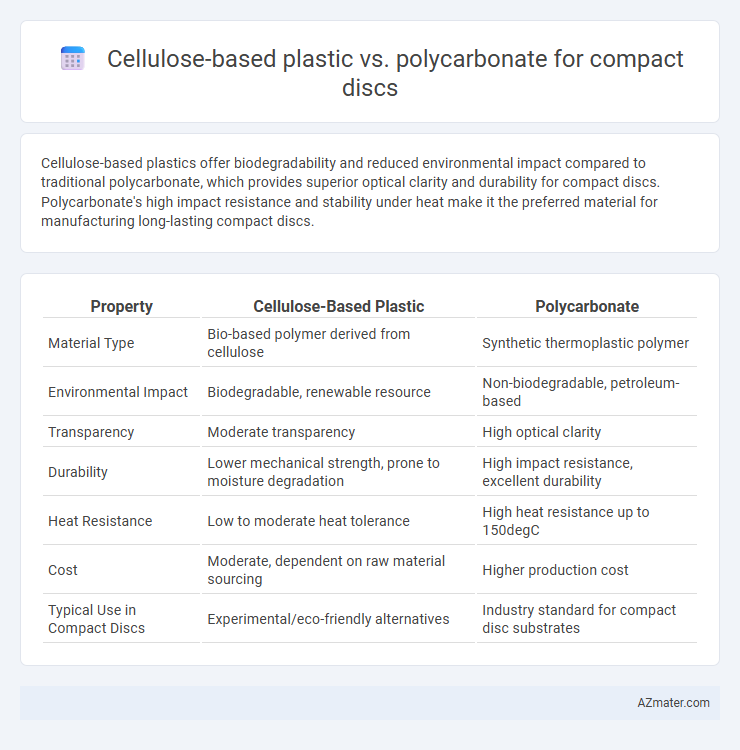 Cellulose-based plastic vs. polycarbonate for compact discs

Cellulose-based plastics offer biodegradability and reduced environmental impact compared to traditional polycarbonate, which provides superior optical clarity and durability for compact discs. Polycarbonate's high impact resistance and stability under heat make it the preferred material for manufacturing long-lasting compact discs.

| Property | Cellulose-Based Plastic | Polycarbonate |
|---|---|---|
| Material Type | Bio-based polymer derived from cellulose | Synthetic thermoplastic polymer |
| Environmental Impact | Biodegradable, renewable resource | Non-biodegradable, petroleum-based |
| Transparency | Moderate transparency | High optical clarity |
| Durability | Lower mechanical strength, prone to moisture degradation | High impact resistance, excellent durability |
| Heat Resistance | Low to moderate heat tolerance | High heat resistance up to 150degC |
| Cost | Moderate, dependent on raw material sourcing | Higher production cost |
| Typical Use in Compact Discs | Experimental/eco-friendly alternatives | Industry standard for compact disc substrates |

AZmater.com