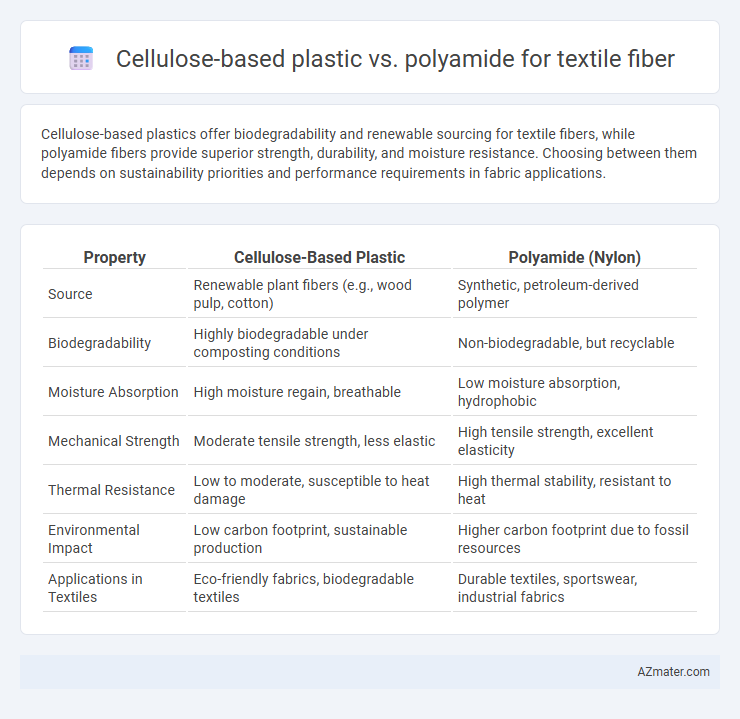 Cellulose-based plastic vs. polyamide for textile fiber

Cellulose-based plastics offer biodegradability and renewable sourcing for textile fibers, while polyamide fibers provide superior strength, durability, and moisture resistance. Choosing between them depends on sustainability priorities and performance requirements in fabric applications.

| Property | Cellulose-Based Plastic | Polyamide (Nylon) |
|---|---|---|
| Source | Renewable plant fibers (e.g., wood pulp, cotton) | Synthetic, petroleum-derived polymer |
| Biodegradability | Highly biodegradable under composting conditions | Non-biodegradable, but recyclable |
| Moisture Absorption | High moisture regain, breathable | Low moisture absorption, hydrophobic |
| Mechanical Strength | Moderate tensile strength, less elastic | High tensile strength, excellent elasticity |
| Thermal Resistance | Low to moderate, susceptible to heat damage | High thermal stability, resistant to heat |
| Environmental Impact | Low carbon footprint, sustainable production | Higher carbon footprint due to fossil resources |
| Applications in Textiles | Eco-friendly fabrics, biodegradable textiles | Durable textiles, sportswear, industrial fabrics |

AZmater.com