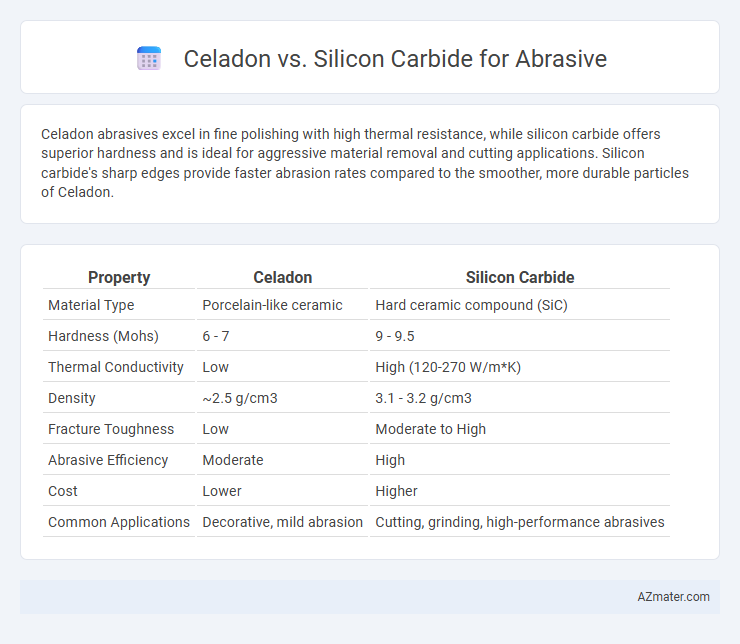 Celadon vs. Silicon Carbide for Abrasive

Celadon abrasives excel in fine polishing with high thermal resistance, while silicon carbide offers superior hardness and is ideal for aggressive material removal and cutting applications. Silicon carbide's sharp edges provide faster abrasion rates compared to the smoother, more durable particles of Celadon.

| Property | Celadon | Silicon Carbide |
|---|---|---|
| Material Type | Porcelain-like ceramic | Hard ceramic compound (SiC) |
| Hardness (Mohs) | 6 - 7 | 9 - 9.5 |
| Thermal Conductivity | Low | High (120-270 W/m*K) |
| Density | ~2.5 g/cm3 | 3.1 - 3.2 g/cm3 |
| Fracture Toughness | Low | Moderate to High |
| Abrasive Efficiency | Moderate | High |
| Cost | Lower | Higher |
| Common Applications | Decorative, mild abrasion | Cutting, grinding, high-performance abrasives |

AZmater.com