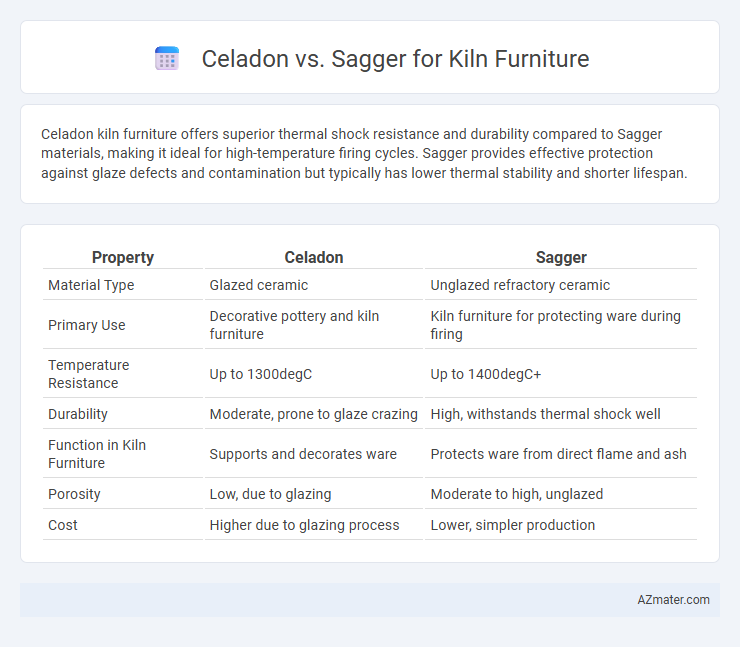 Celadon vs. Sagger for Kiln Furniture

Celadon kiln furniture offers superior thermal shock resistance and durability compared to Sagger materials, making it ideal for high-temperature firing cycles. Sagger provides effective protection against glaze defects and contamination but typically has lower thermal stability and shorter lifespan.

| Property | Celadon | Sagger |
|---|---|---|
| Material Type | Glazed ceramic | Unglazed refractory ceramic |
| Primary Use | Decorative pottery and kiln furniture | Kiln furniture for protecting ware during firing |
| Temperature Resistance | Up to 1300degC | Up to 1400degC+ |
| Durability | Moderate, prone to glaze crazing | High, withstands thermal shock well |
| Function in Kiln Furniture | Supports and decorates ware | Protects ware from direct flame and ash |
| Porosity | Low, due to glazing | Moderate to high, unglazed |
| Cost | Higher due to glazing process | Lower, simpler production |

AZmater.com