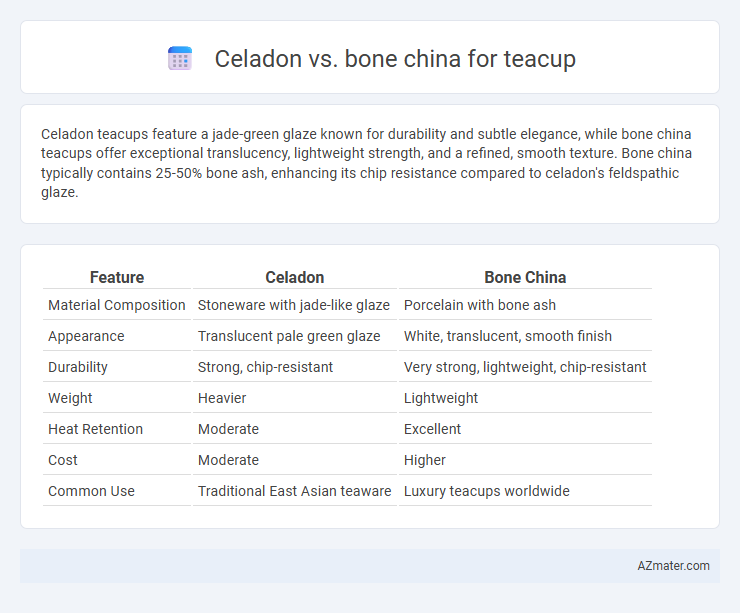 Celadon vs. bone china for teacup

Celadon teacups feature a jade-green glaze known for durability and subtle elegance, while bone china teacups offer exceptional translucency, lightweight strength, and a refined, smooth texture. Bone china typically contains 25-50% bone ash, enhancing its chip resistance compared to celadon's feldspathic glaze.

| Feature | Celadon | Bone China |
|---|---|---|
| Material Composition | Stoneware with jade-like glaze | Porcelain with bone ash |
| Appearance | Translucent pale green glaze | White, translucent, smooth finish |
| Durability | Strong, chip-resistant | Very strong, lightweight, chip-resistant |
| Weight | Heavier | Lightweight |
| Heat Retention | Moderate | Excellent |
| Cost | Moderate | Higher |
| Common Use | Traditional East Asian teaware | Luxury teacups worldwide |

AZmater.com