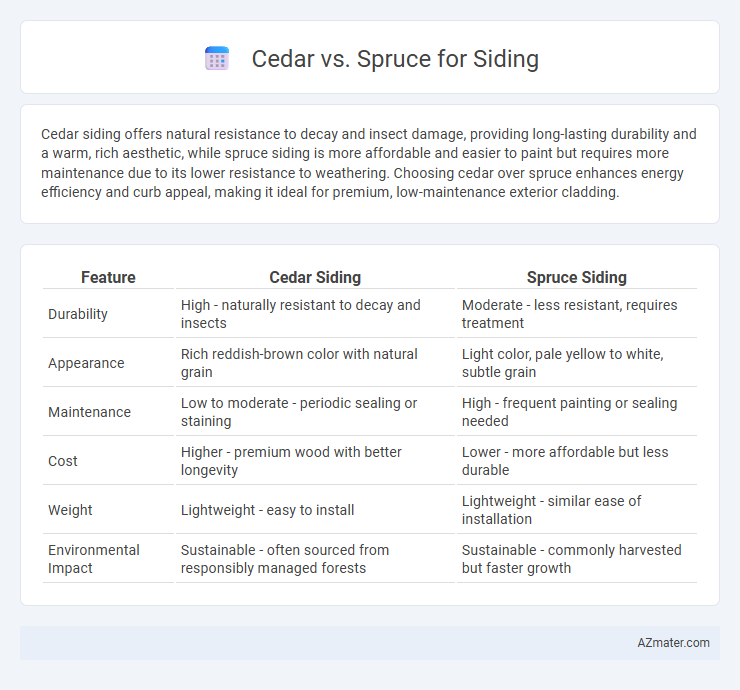 Cedar vs. Spruce for Siding

Cedar siding offers natural resistance to decay and insect damage, providing long-lasting durability and a warm, rich aesthetic, while spruce siding is more affordable and easier to paint but requires more maintenance due to its lower resistance to weathering. Choosing cedar over spruce enhances energy efficiency and curb appeal, making it ideal for premium, low-maintenance exterior cladding.

| Feature | Cedar Siding | Spruce Siding |
|---|---|---|
| Durability | High - naturally resistant to decay and insects | Moderate - less resistant, requires treatment |
| Appearance | Rich reddish-brown color with natural grain | Light color, pale yellow to white, subtle grain |
| Maintenance | Low to moderate - periodic sealing or staining | High - frequent painting or sealing needed |
| Cost | Higher - premium wood with better longevity | Lower - more affordable but less durable |
| Weight | Lightweight - easy to install | Lightweight - similar ease of installation |
| Environmental Impact | Sustainable - often sourced from responsibly managed forests | Sustainable - commonly harvested but faster growth |

AZmater.com