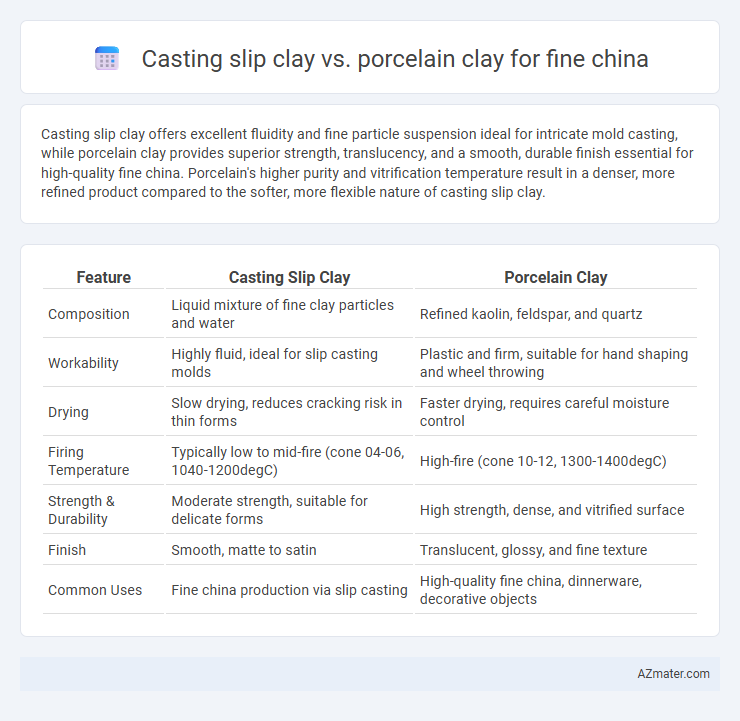 Casting slip clay vs. porcelain clay for fine china

Casting slip clay offers excellent fluidity and fine particle suspension ideal for intricate mold casting, while porcelain clay provides superior strength, translucency, and a smooth, durable finish essential for high-quality fine china. Porcelain's higher purity and vitrification temperature result in a denser, more refined product compared to the softer, more flexible nature of casting slip clay.

| Feature | Casting Slip Clay | Porcelain Clay |
|---|---|---|
| Composition | Liquid mixture of fine clay particles and water | Refined kaolin, feldspar, and quartz |
| Workability | Highly fluid, ideal for slip casting molds | Plastic and firm, suitable for hand shaping and wheel throwing |
| Drying | Slow drying, reduces cracking risk in thin forms | Faster drying, requires careful moisture control |
| Firing Temperature | Typically low to mid-fire (cone 04-06, 1040-1200degC) | High-fire (cone 10-12, 1300-1400degC) |
| Strength & Durability | Moderate strength, suitable for delicate forms | High strength, dense, and vitrified surface |
| Finish | Smooth, matte to satin | Translucent, glossy, and fine texture |
| Common Uses | Fine china production via slip casting | High-quality fine china, dinnerware, decorative objects |

AZmater.com