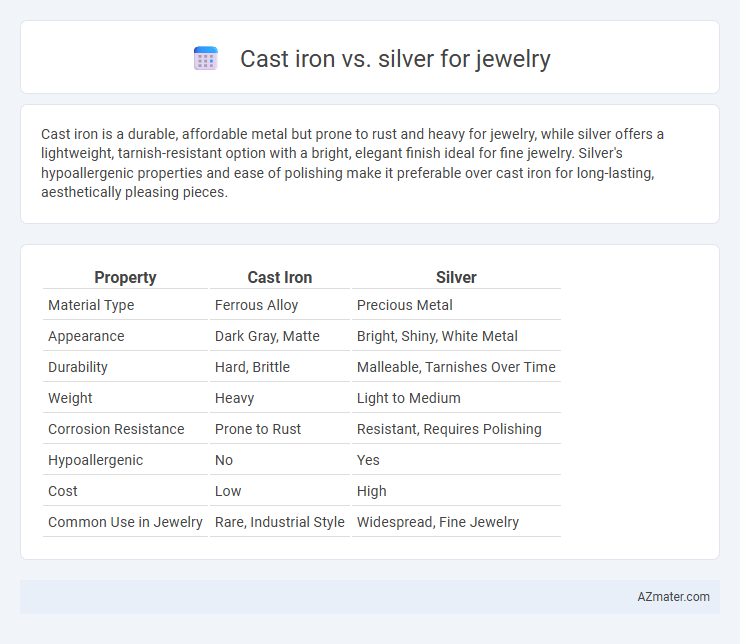 Cast iron vs. silver for jewelry

Cast iron is a durable, affordable metal but prone to rust and heavy for jewelry, while silver offers a lightweight, tarnish-resistant option with a bright, elegant finish ideal for fine jewelry. Silver's hypoallergenic properties and ease of polishing make it preferable over cast iron for long-lasting, aesthetically pleasing pieces.

| Property | Cast Iron | Silver |
|---|---|---|
| Material Type | Ferrous Alloy | Precious Metal |
| Appearance | Dark Gray, Matte | Bright, Shiny, White Metal |
| Durability | Hard, Brittle | Malleable, Tarnishes Over Time |
| Weight | Heavy | Light to Medium |
| Corrosion Resistance | Prone to Rust | Resistant, Requires Polishing |
| Hypoallergenic | No | Yes |
| Cost | Low | High |
| Common Use in Jewelry | Rare, Industrial Style | Widespread, Fine Jewelry |

AZmater.com