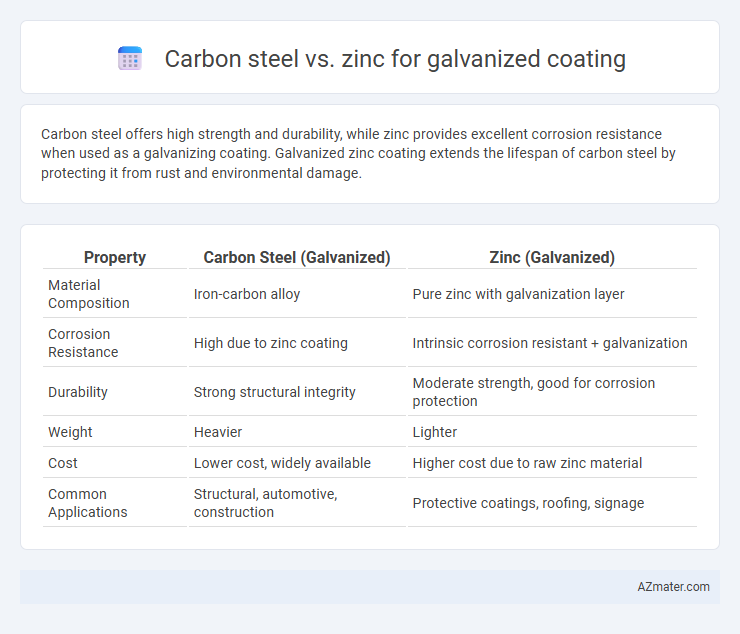 Carbon steel vs. zinc for galvanized coating

Carbon steel offers high strength and durability, while zinc provides excellent corrosion resistance when used as a galvanizing coating. Galvanized zinc coating extends the lifespan of carbon steel by protecting it from rust and environmental damage.

| Property | Carbon Steel (Galvanized) | Zinc (Galvanized) |
|---|---|---|
| Material Composition | Iron-carbon alloy | Pure zinc with galvanization layer |
| Corrosion Resistance | High due to zinc coating | Intrinsic corrosion resistant + galvanization |
| Durability | Strong structural integrity | Moderate strength, good for corrosion protection |
| Weight | Heavier | Lighter |
| Cost | Lower cost, widely available | Higher cost due to raw zinc material |
| Common Applications | Structural, automotive, construction | Protective coatings, roofing, signage |

AZmater.com