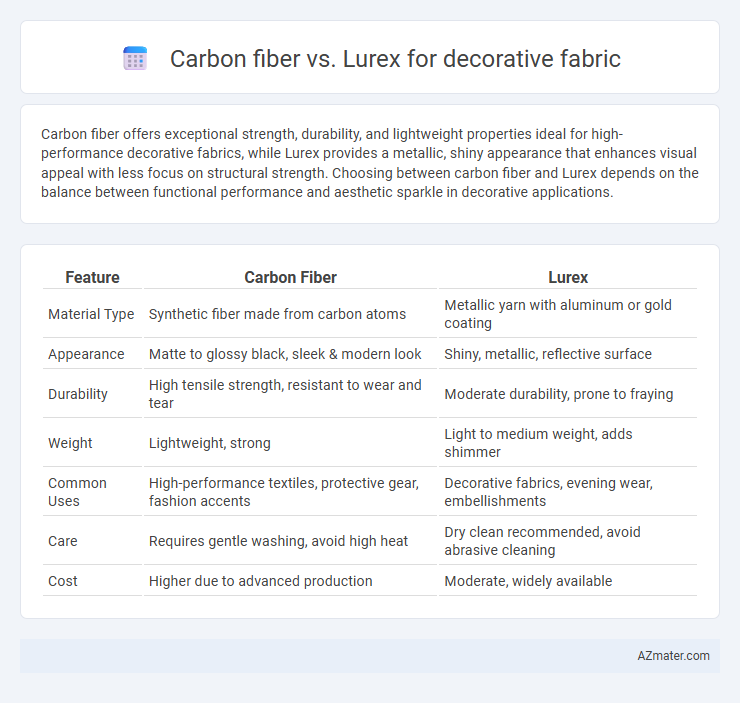 Carbon fiber vs. Lurex for decorative fabric

Carbon fiber offers exceptional strength, durability, and lightweight properties ideal for high-performance decorative fabrics, while Lurex provides a metallic, shiny appearance that enhances visual appeal with less focus on structural strength. Choosing between carbon fiber and Lurex depends on the balance between functional performance and aesthetic sparkle in decorative applications.

| Feature | Carbon Fiber | Lurex |
|---|---|---|
| Material Type | Synthetic fiber made from carbon atoms | Metallic yarn with aluminum or gold coating |
| Appearance | Matte to glossy black, sleek & modern look | Shiny, metallic, reflective surface |
| Durability | High tensile strength, resistant to wear and tear | Moderate durability, prone to fraying |
| Weight | Lightweight, strong | Light to medium weight, adds shimmer |
| Common Uses | High-performance textiles, protective gear, fashion accents | Decorative fabrics, evening wear, embellishments |
| Care | Requires gentle washing, avoid high heat | Dry clean recommended, avoid abrasive cleaning |
| Cost | Higher due to advanced production | Moderate, widely available |

AZmater.com