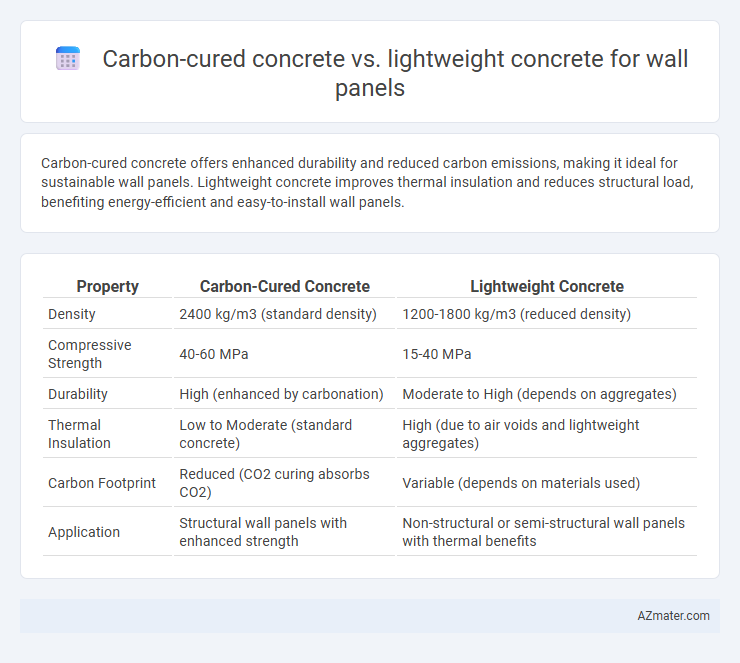 Carbon-cured concrete vs. lightweight concrete for wall panels

Carbon-cured concrete offers enhanced durability and reduced carbon emissions, making it ideal for sustainable wall panels. Lightweight concrete improves thermal insulation and reduces structural load, benefiting energy-efficient and easy-to-install wall panels.

| Property | Carbon-Cured Concrete | Lightweight Concrete |
|---|---|---|
| Density | 2400 kg/m3 (standard density) | 1200-1800 kg/m3 (reduced density) |
| Compressive Strength | 40-60 MPa | 15-40 MPa |
| Durability | High (enhanced by carbonation) | Moderate to High (depends on aggregates) |
| Thermal Insulation | Low to Moderate (standard concrete) | High (due to air voids and lightweight aggregates) |
| Carbon Footprint | Reduced (CO2 curing absorbs CO2) | Variable (depends on materials used) |
| Application | Structural wall panels with enhanced strength | Non-structural or semi-structural wall panels with thermal benefits |

AZmater.com