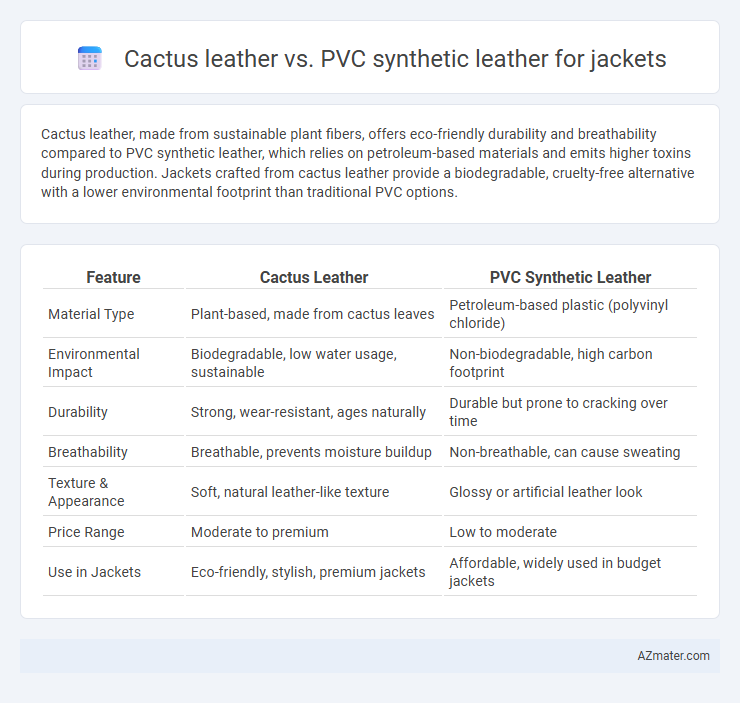 Cactus leather vs. PVC synthetic leather for jackets

Cactus leather, made from sustainable plant fibers, offers eco-friendly durability and breathability compared to PVC synthetic leather, which relies on petroleum-based materials and emits higher toxins during production. Jackets crafted from cactus leather provide a biodegradable, cruelty-free alternative with a lower environmental footprint than traditional PVC options.

| Feature | Cactus Leather | PVC Synthetic Leather |
|---|---|---|
| Material Type | Plant-based, made from cactus leaves | Petroleum-based plastic (polyvinyl chloride) |
| Environmental Impact | Biodegradable, low water usage, sustainable | Non-biodegradable, high carbon footprint |
| Durability | Strong, wear-resistant, ages naturally | Durable but prone to cracking over time |
| Breathability | Breathable, prevents moisture buildup | Non-breathable, can cause sweating |
| Texture & Appearance | Soft, natural leather-like texture | Glossy or artificial leather look |
| Price Range | Moderate to premium | Low to moderate |
| Use in Jackets | Eco-friendly, stylish, premium jackets | Affordable, widely used in budget jackets |

AZmater.com