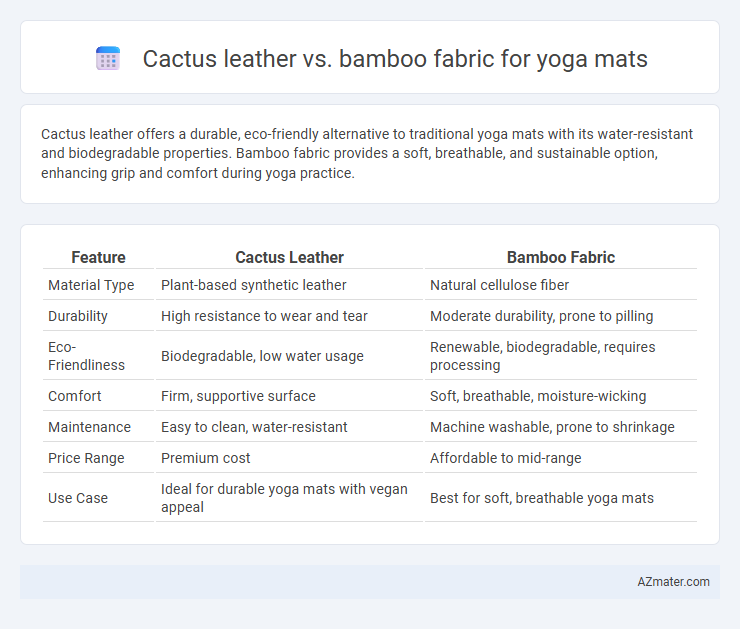 Cactus leather vs. bamboo fabric for yoga mats

Cactus leather offers a durable, eco-friendly alternative to traditional yoga mats with its water-resistant and biodegradable properties. Bamboo fabric provides a soft, breathable, and sustainable option, enhancing grip and comfort during yoga practice.

| Feature | Cactus Leather | Bamboo Fabric |
|---|---|---|
| Material Type | Plant-based synthetic leather | Natural cellulose fiber |
| Durability | High resistance to wear and tear | Moderate durability, prone to pilling |
| Eco-Friendliness | Biodegradable, low water usage | Renewable, biodegradable, requires processing |
| Comfort | Firm, supportive surface | Soft, breathable, moisture-wicking |
| Maintenance | Easy to clean, water-resistant | Machine washable, prone to shrinkage |
| Price Range | Premium cost | Affordable to mid-range |
| Use Case | Ideal for durable yoga mats with vegan appeal | Best for soft, breathable yoga mats |

AZmater.com