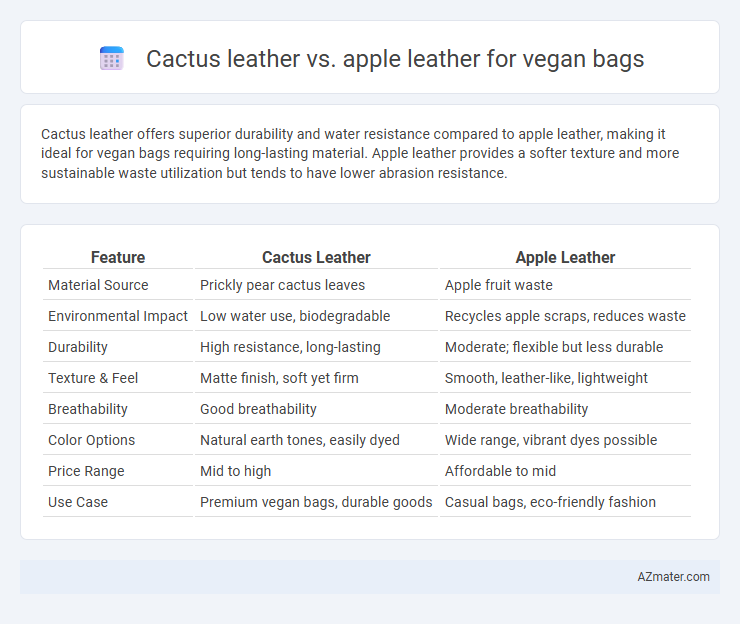 Cactus leather vs. apple leather for vegan bags

Cactus leather offers superior durability and water resistance compared to apple leather, making it ideal for vegan bags requiring long-lasting material. Apple leather provides a softer texture and more sustainable waste utilization but tends to have lower abrasion resistance.

| Feature | Cactus Leather | Apple Leather |
|---|---|---|
| Material Source | Prickly pear cactus leaves | Apple fruit waste |
| Environmental Impact | Low water use, biodegradable | Recycles apple scraps, reduces waste |
| Durability | High resistance, long-lasting | Moderate; flexible but less durable |
| Texture & Feel | Matte finish, soft yet firm | Smooth, leather-like, lightweight |
| Breathability | Good breathability | Moderate breathability |
| Color Options | Natural earth tones, easily dyed | Wide range, vibrant dyes possible |
| Price Range | Mid to high | Affordable to mid |
| Use Case | Premium vegan bags, durable goods | Casual bags, eco-friendly fashion |

AZmater.com