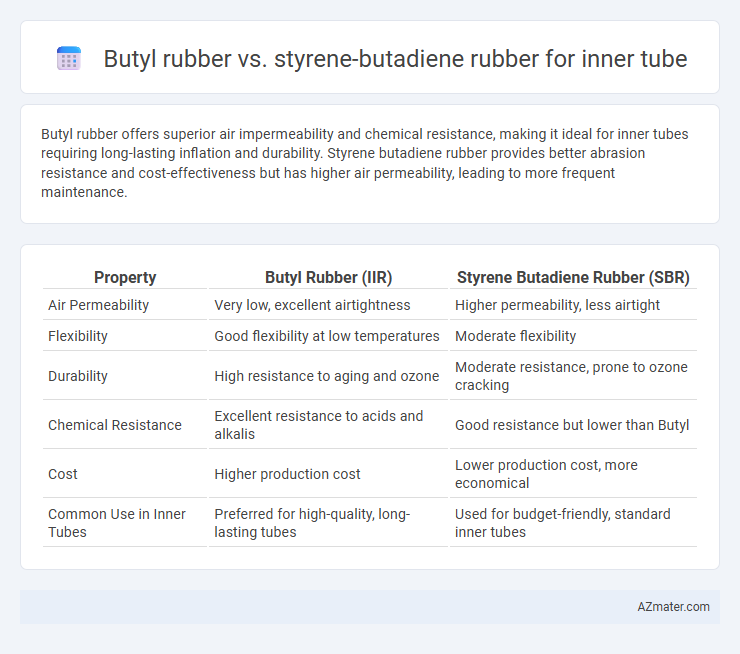 Butyl rubber vs. styrene-butadiene rubber for inner tube

Butyl rubber offers superior air impermeability and chemical resistance, making it ideal for inner tubes requiring long-lasting inflation and durability. Styrene butadiene rubber provides better abrasion resistance and cost-effectiveness but has higher air permeability, leading to more frequent maintenance.

| Property | Butyl Rubber (IIR) | Styrene Butadiene Rubber (SBR) |
|---|---|---|
| Air Permeability | Very low, excellent airtightness | Higher permeability, less airtight |
| Flexibility | Good flexibility at low temperatures | Moderate flexibility |
| Durability | High resistance to aging and ozone | Moderate resistance, prone to ozone cracking |
| Chemical Resistance | Excellent resistance to acids and alkalis | Good resistance but lower than Butyl |
| Cost | Higher production cost | Lower production cost, more economical |
| Common Use in Inner Tubes | Preferred for high-quality, long-lasting tubes | Used for budget-friendly, standard inner tubes |

AZmater.com