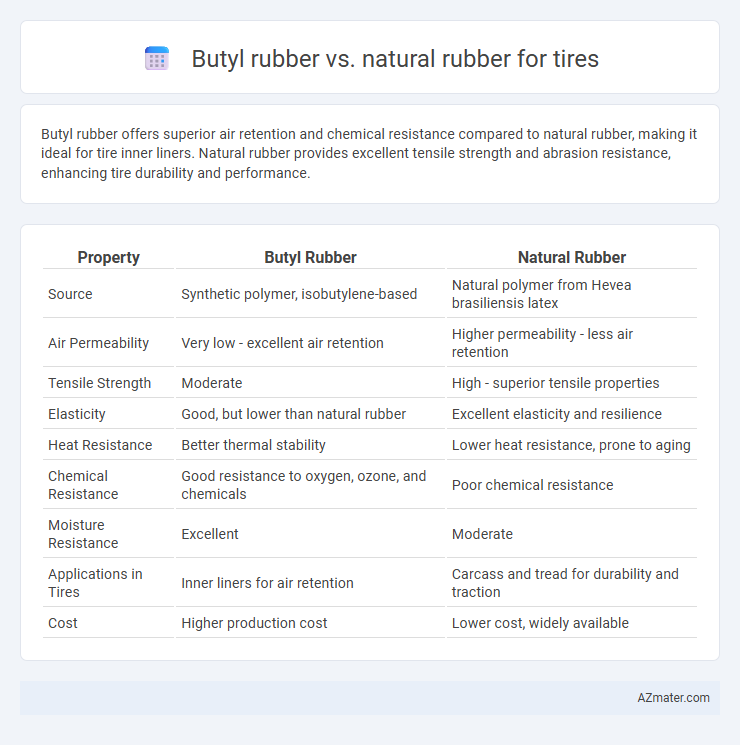 Butyl rubber vs. natural rubber for tires

Butyl rubber offers superior air retention and chemical resistance compared to natural rubber, making it ideal for tire inner liners. Natural rubber provides excellent tensile strength and abrasion resistance, enhancing tire durability and performance.

| Property | Butyl Rubber | Natural Rubber |
|---|---|---|
| Source | Synthetic polymer, isobutylene-based | Natural polymer from Hevea brasiliensis latex |
| Air Permeability | Very low - excellent air retention | Higher permeability - less air retention |
| Tensile Strength | Moderate | High - superior tensile properties |
| Elasticity | Good, but lower than natural rubber | Excellent elasticity and resilience |
| Heat Resistance | Better thermal stability | Lower heat resistance, prone to aging |
| Chemical Resistance | Good resistance to oxygen, ozone, and chemicals | Poor chemical resistance |
| Moisture Resistance | Excellent | Moderate |
| Applications in Tires | Inner liners for air retention | Carcass and tread for durability and traction |
| Cost | Higher production cost | Lower cost, widely available |

AZmater.com