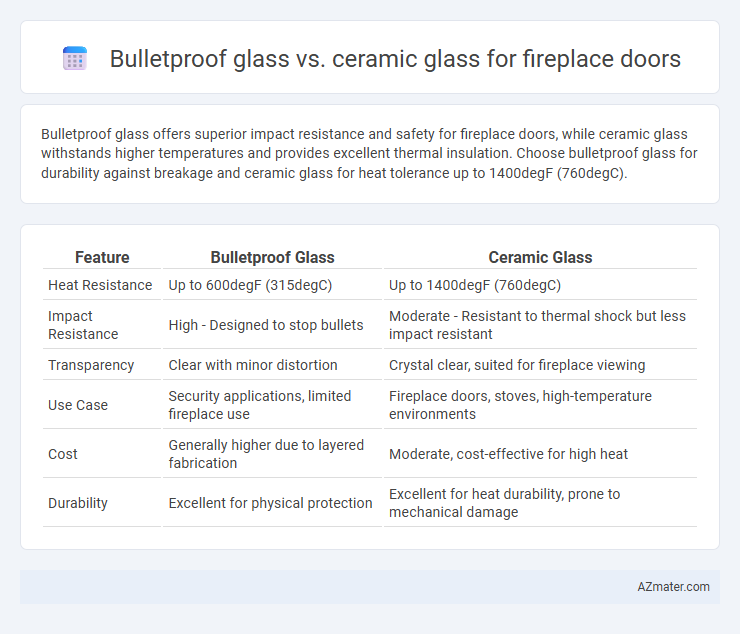 Bulletproof glass vs. ceramic glass for fireplace doors

Bulletproof glass offers superior impact resistance and safety for fireplace doors, while ceramic glass withstands higher temperatures and provides excellent thermal insulation. Choose bulletproof glass for durability against breakage and ceramic glass for heat tolerance up to 1400degF (760degC).

| Feature | Bulletproof Glass | Ceramic Glass |
|---|---|---|
| Heat Resistance | Up to 600degF (315degC) | Up to 1400degF (760degC) |
| Impact Resistance | High - Designed to stop bullets | Moderate - Resistant to thermal shock but less impact resistant |
| Transparency | Clear with minor distortion | Crystal clear, suited for fireplace viewing |
| Use Case | Security applications, limited fireplace use | Fireplace doors, stoves, high-temperature environments |
| Cost | Generally higher due to layered fabrication | Moderate, cost-effective for high heat |
| Durability | Excellent for physical protection | Excellent for heat durability, prone to mechanical damage |

AZmater.com