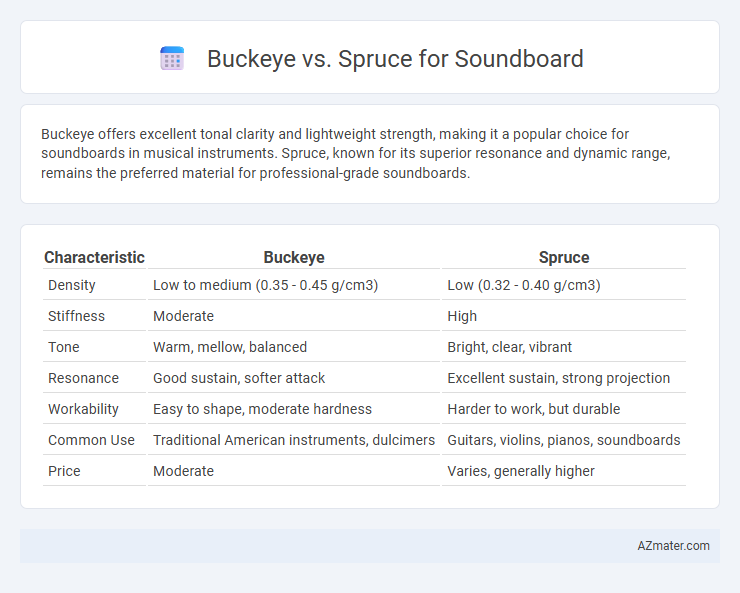 Buckeye vs. Spruce for Soundboard

Buckeye offers excellent tonal clarity and lightweight strength, making it a popular choice for soundboards in musical instruments. Spruce, known for its superior resonance and dynamic range, remains the preferred material for professional-grade soundboards.

| Characteristic | Buckeye | Spruce |
|---|---|---|
| Density | Low to medium (0.35 - 0.45 g/cm3) | Low (0.32 - 0.40 g/cm3) |
| Stiffness | Moderate | High |
| Tone | Warm, mellow, balanced | Bright, clear, vibrant |
| Resonance | Good sustain, softer attack | Excellent sustain, strong projection |
| Workability | Easy to shape, moderate hardness | Harder to work, but durable |
| Common Use | Traditional American instruments, dulcimers | Guitars, violins, pianos, soundboards |
| Price | Moderate | Varies, generally higher |

AZmater.com