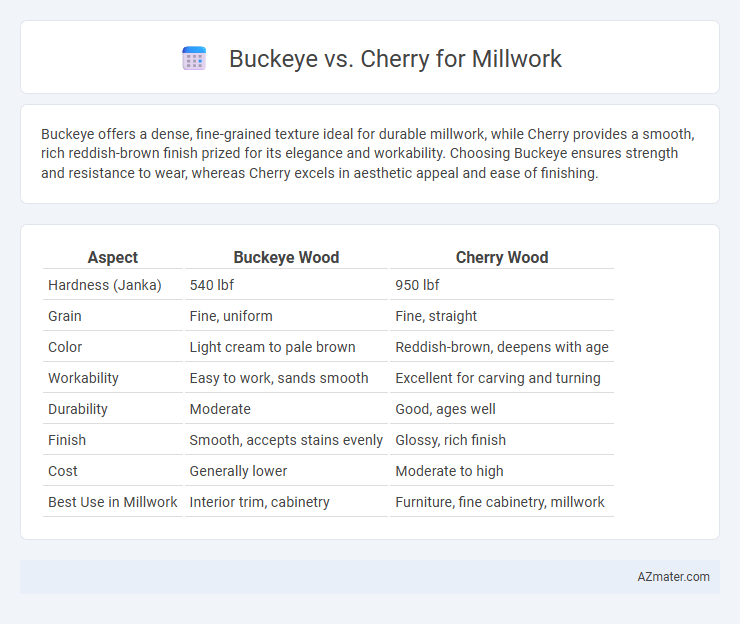 Buckeye vs. Cherry for Millwork

Buckeye offers a dense, fine-grained texture ideal for durable millwork, while Cherry provides a smooth, rich reddish-brown finish prized for its elegance and workability. Choosing Buckeye ensures strength and resistance to wear, whereas Cherry excels in aesthetic appeal and ease of finishing.

| Aspect | Buckeye Wood | Cherry Wood |
|---|---|---|
| Hardness (Janka) | 540 lbf | 950 lbf |
| Grain | Fine, uniform | Fine, straight |
| Color | Light cream to pale brown | Reddish-brown, deepens with age |
| Workability | Easy to work, sands smooth | Excellent for carving and turning |
| Durability | Moderate | Good, ages well |
| Finish | Smooth, accepts stains evenly | Glossy, rich finish |
| Cost | Generally lower | Moderate to high |
| Best Use in Millwork | Interior trim, cabinetry | Furniture, fine cabinetry, millwork |

AZmater.com