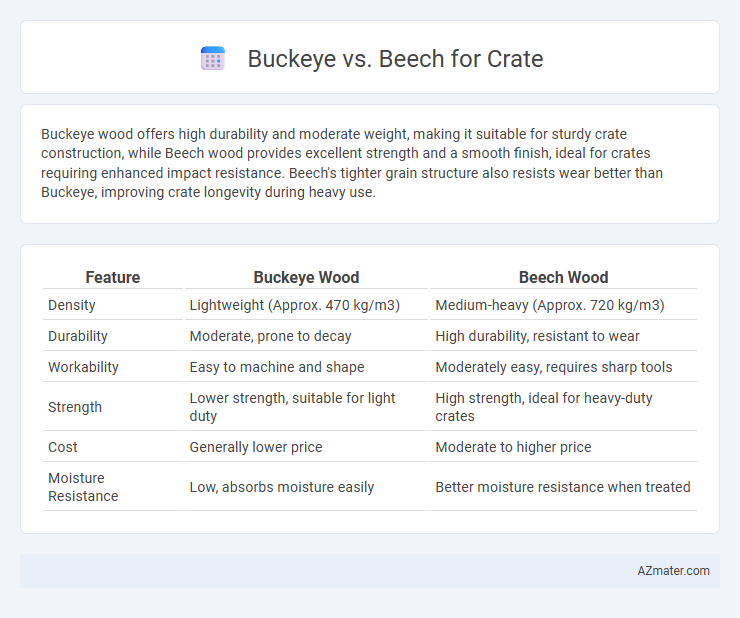 Buckeye vs. Beech for Crate

Buckeye wood offers high durability and moderate weight, making it suitable for sturdy crate construction, while Beech wood provides excellent strength and a smooth finish, ideal for crates requiring enhanced impact resistance. Beech's tighter grain structure also resists wear better than Buckeye, improving crate longevity during heavy use.

| Feature | Buckeye Wood | Beech Wood |
|---|---|---|
| Density | Lightweight (Approx. 470 kg/m3) | Medium-heavy (Approx. 720 kg/m3) |
| Durability | Moderate, prone to decay | High durability, resistant to wear |
| Workability | Easy to machine and shape | Moderately easy, requires sharp tools |
| Strength | Lower strength, suitable for light duty | High strength, ideal for heavy-duty crates |
| Cost | Generally lower price | Moderate to higher price |
| Moisture Resistance | Low, absorbs moisture easily | Better moisture resistance when treated |

AZmater.com