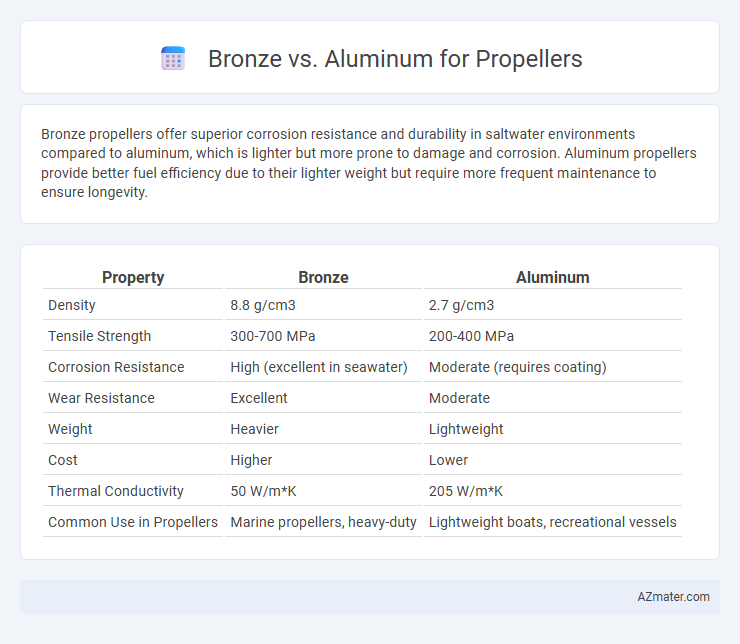 Bronze vs. Aluminum for Propellers

Bronze propellers offer superior corrosion resistance and durability in saltwater environments compared to aluminum, which is lighter but more prone to damage and corrosion. Aluminum propellers provide better fuel efficiency due to their lighter weight but require more frequent maintenance to ensure longevity.

| Property | Bronze | Aluminum |
|---|---|---|
| Density | 8.8 g/cm3 | 2.7 g/cm3 |
| Tensile Strength | 300-700 MPa | 200-400 MPa |
| Corrosion Resistance | High (excellent in seawater) | Moderate (requires coating) |
| Wear Resistance | Excellent | Moderate |
| Weight | Heavier | Lightweight |
| Cost | Higher | Lower |
| Thermal Conductivity | 50 W/m*K | 205 W/m*K |
| Common Use in Propellers | Marine propellers, heavy-duty | Lightweight boats, recreational vessels |

AZmater.com